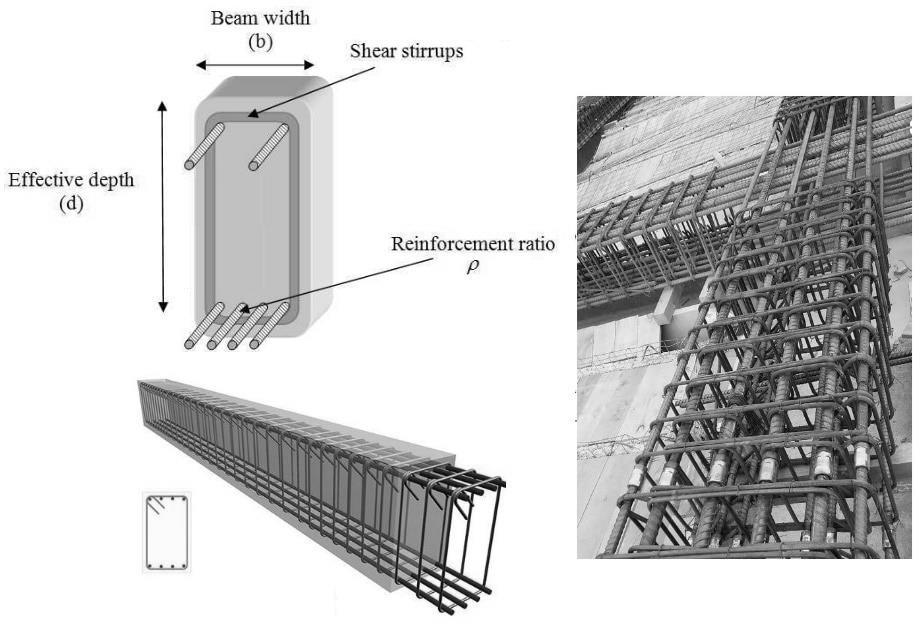 Beam width
(b)

Shear stirrups

Effective depth
(d)

Reinforcement ratio
$\rho$