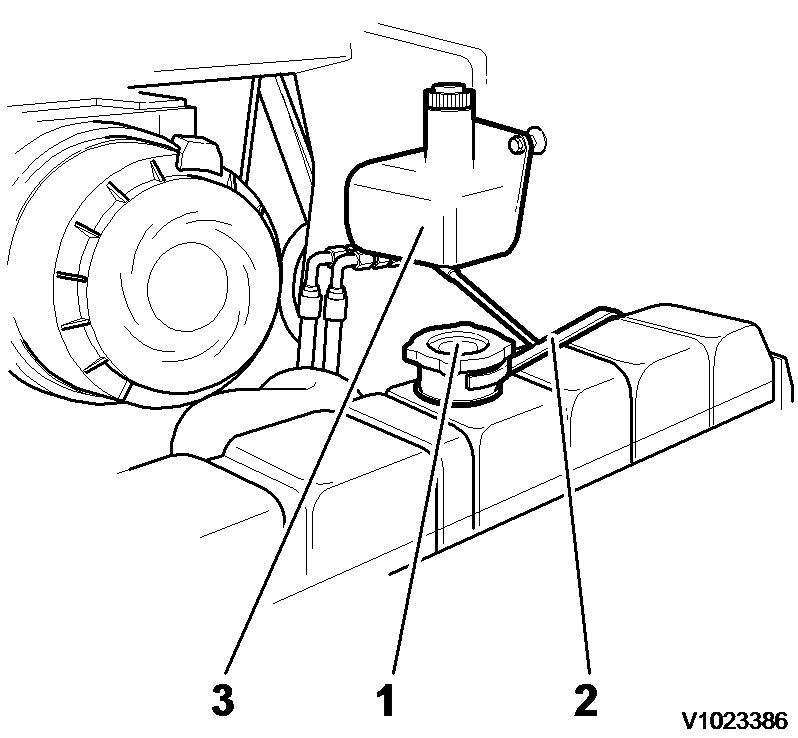 3
1
2
V1023386