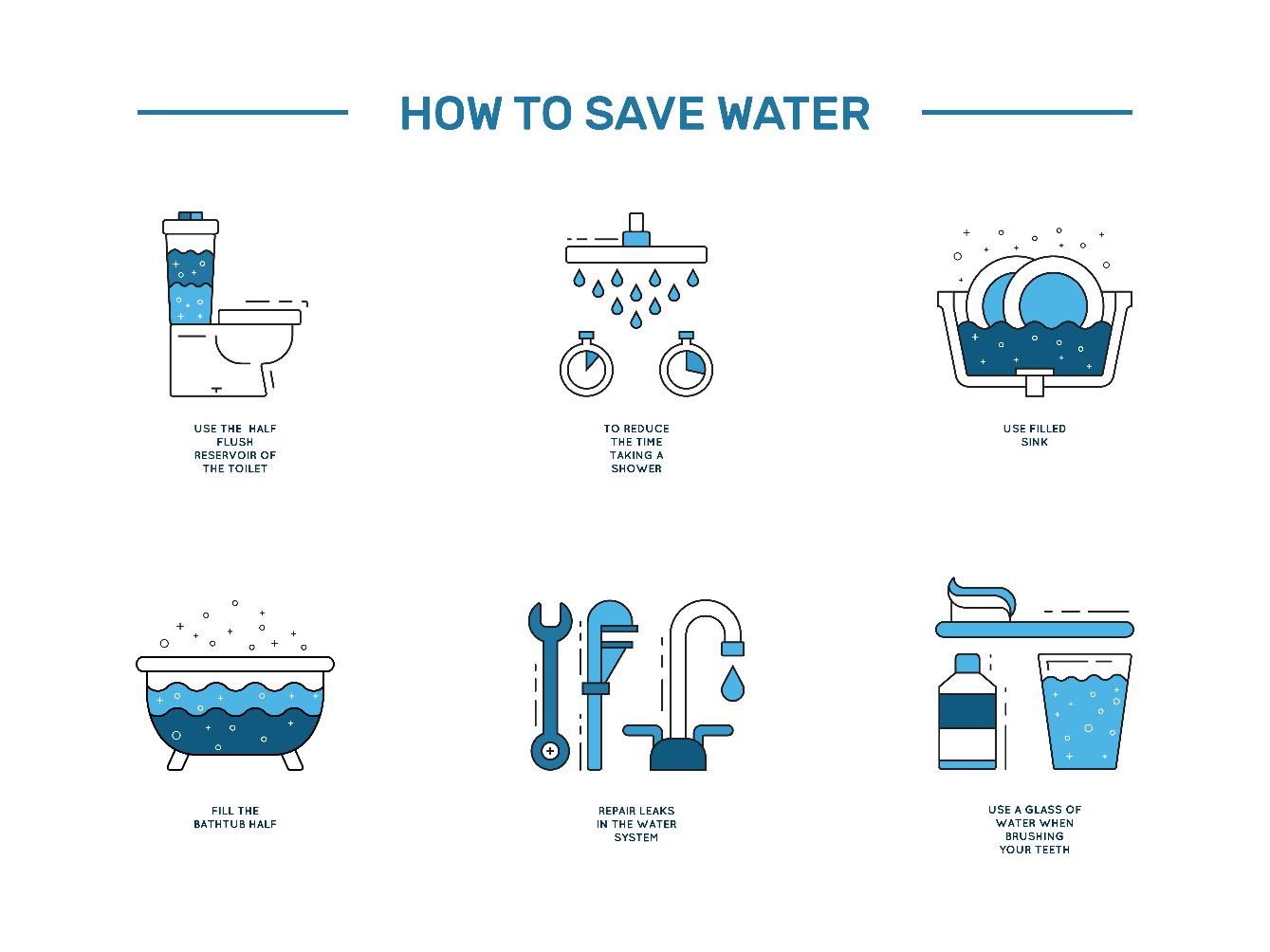 HOW TO SAVE WATER

USE THE HALF FLUSH RESERVOIR OF THE TOILET

TO REDUCE THE TIME TAKING A SHOWER

USE FILLED SINK

FILL THE BATHTUB HALF

REPAIR LEAKS IN THE WATER SYSTEM

USE A GLASS OF WATER WHEN BRUSHING YOUR TEETH