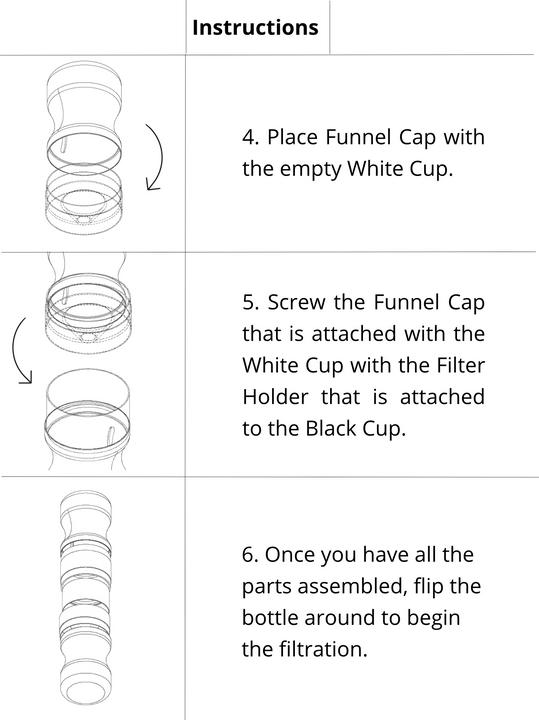 Instructions

4. Place Funnel Cap with the empty White Cup.

5. Screw the Funnel Cap that is attached with the White Cup with the Filter Holder that is attached to the Black Cup.

6. Once you have all the parts assembled, flip the bottle around to begin the filtration.