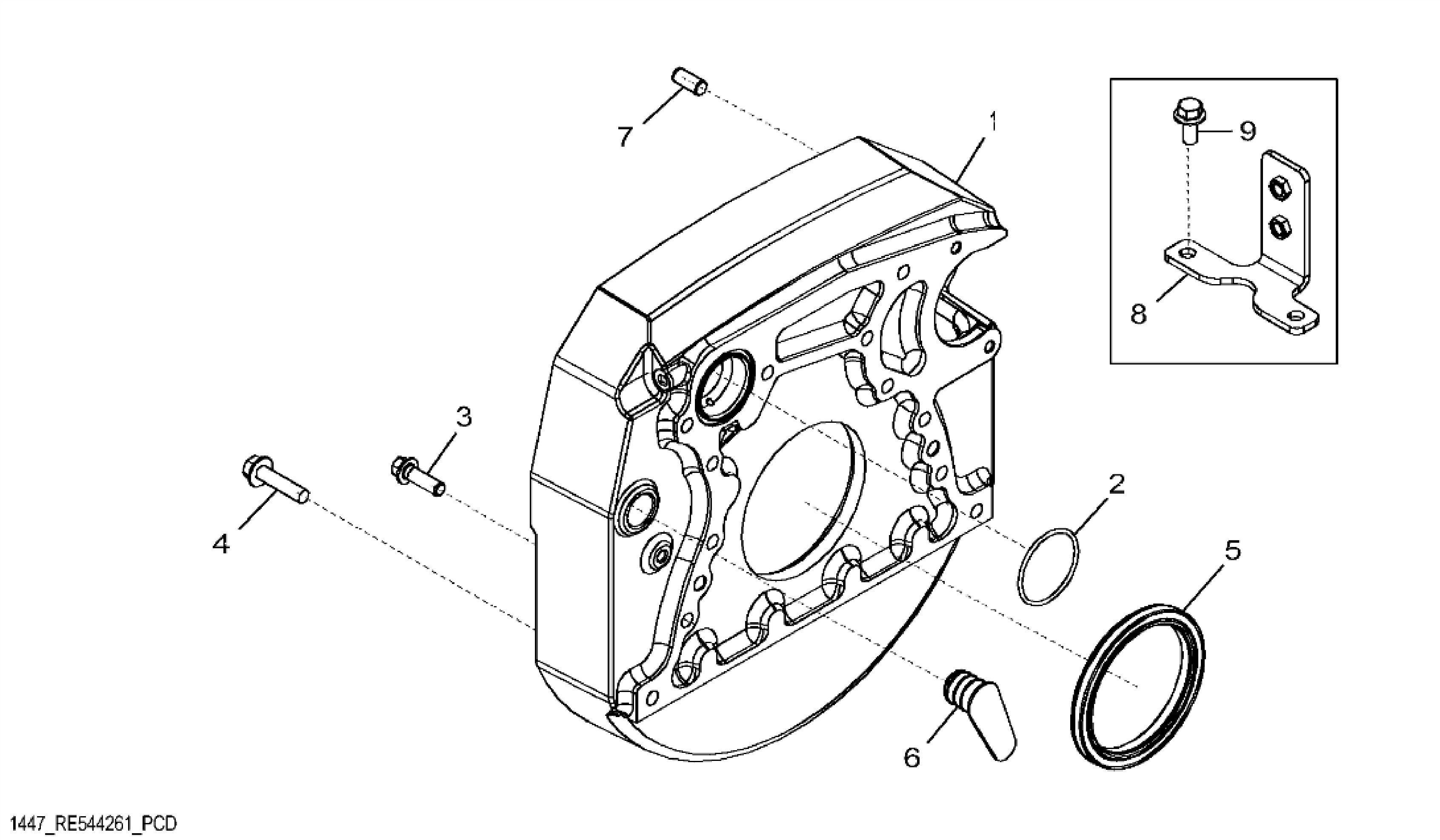 7
1
9
8
3
4
2
5
6
1447_RE544261_PCD