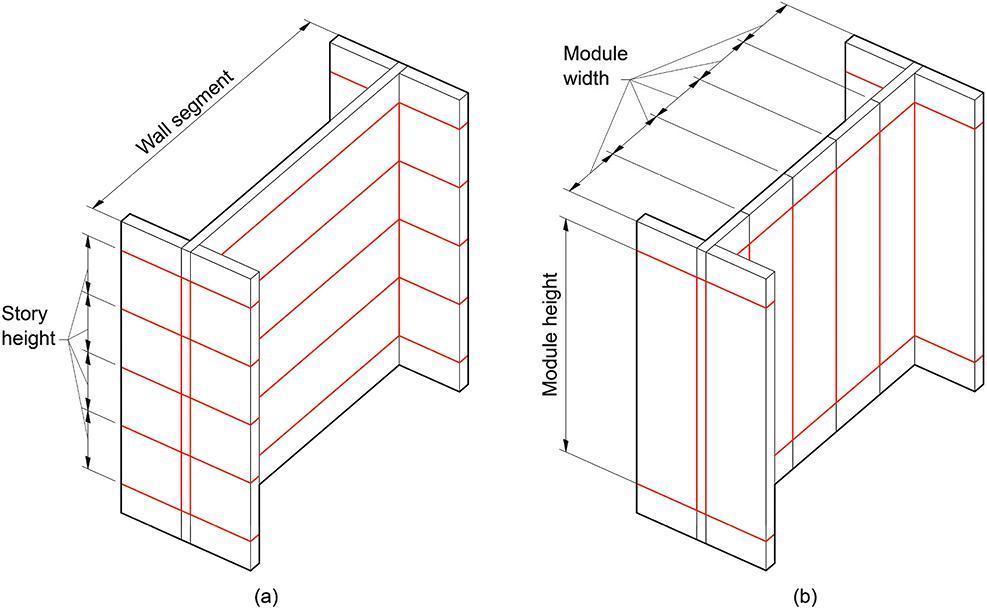 Wall segment

Story height

(a)

Module width

Module height

(b)