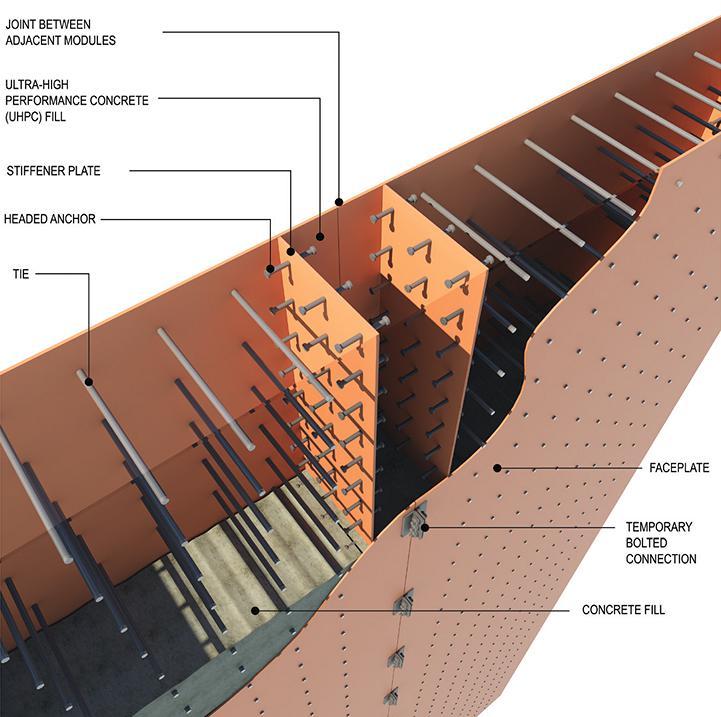 JOINT BETWEEN ADJACENT MODULES

ULTRA-HIGH PERFORMANCE CONCRETE (UHPC) FILL

STIFFENER PLATE

HEADED ANCHOR

TIE

FACEPLATE

TEMPORARY BOLTED CONNECTION

CONCRETE FILL