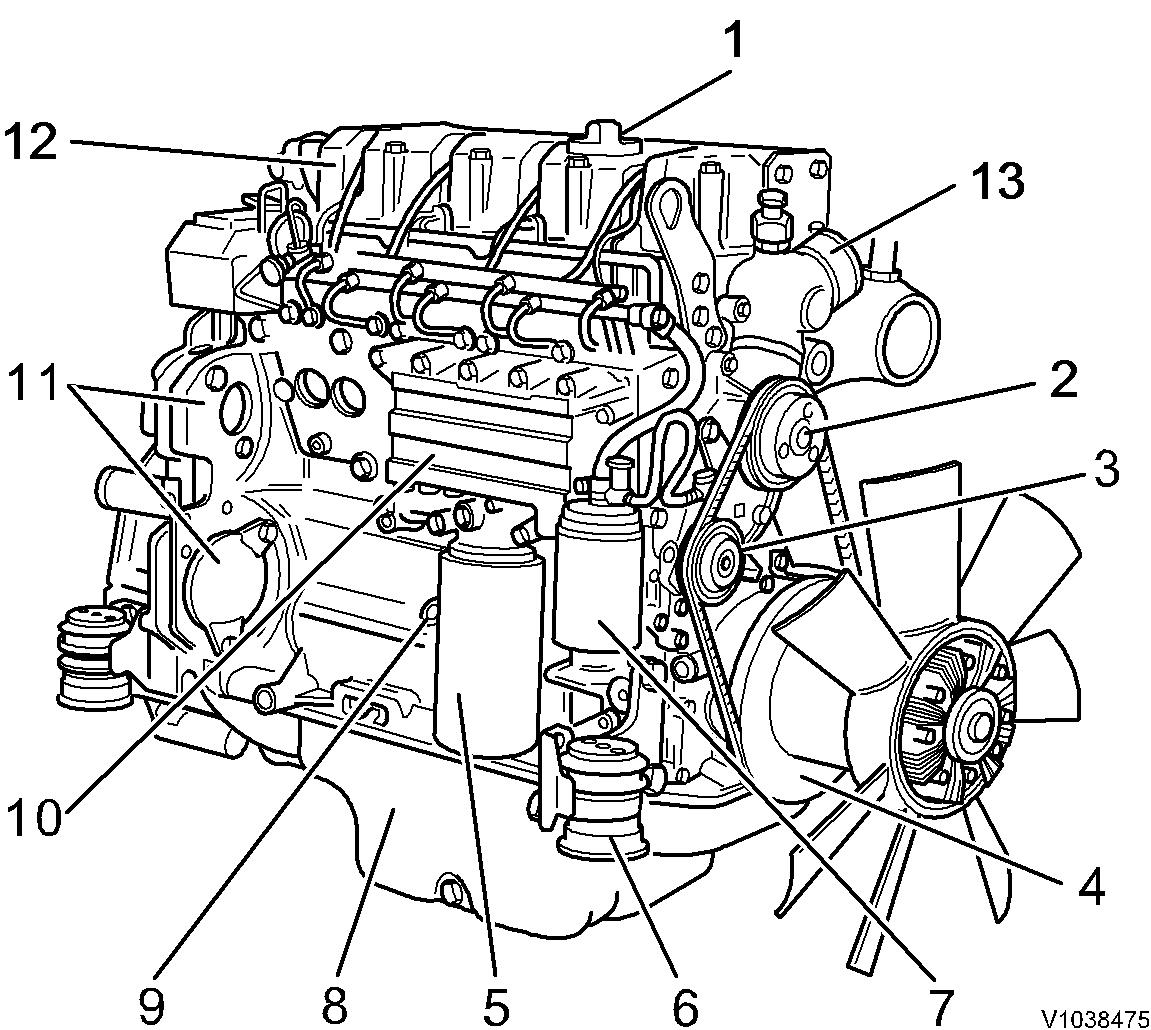 1
12
13
11
2
3
10
4
9
8
5
6
7
V1038475