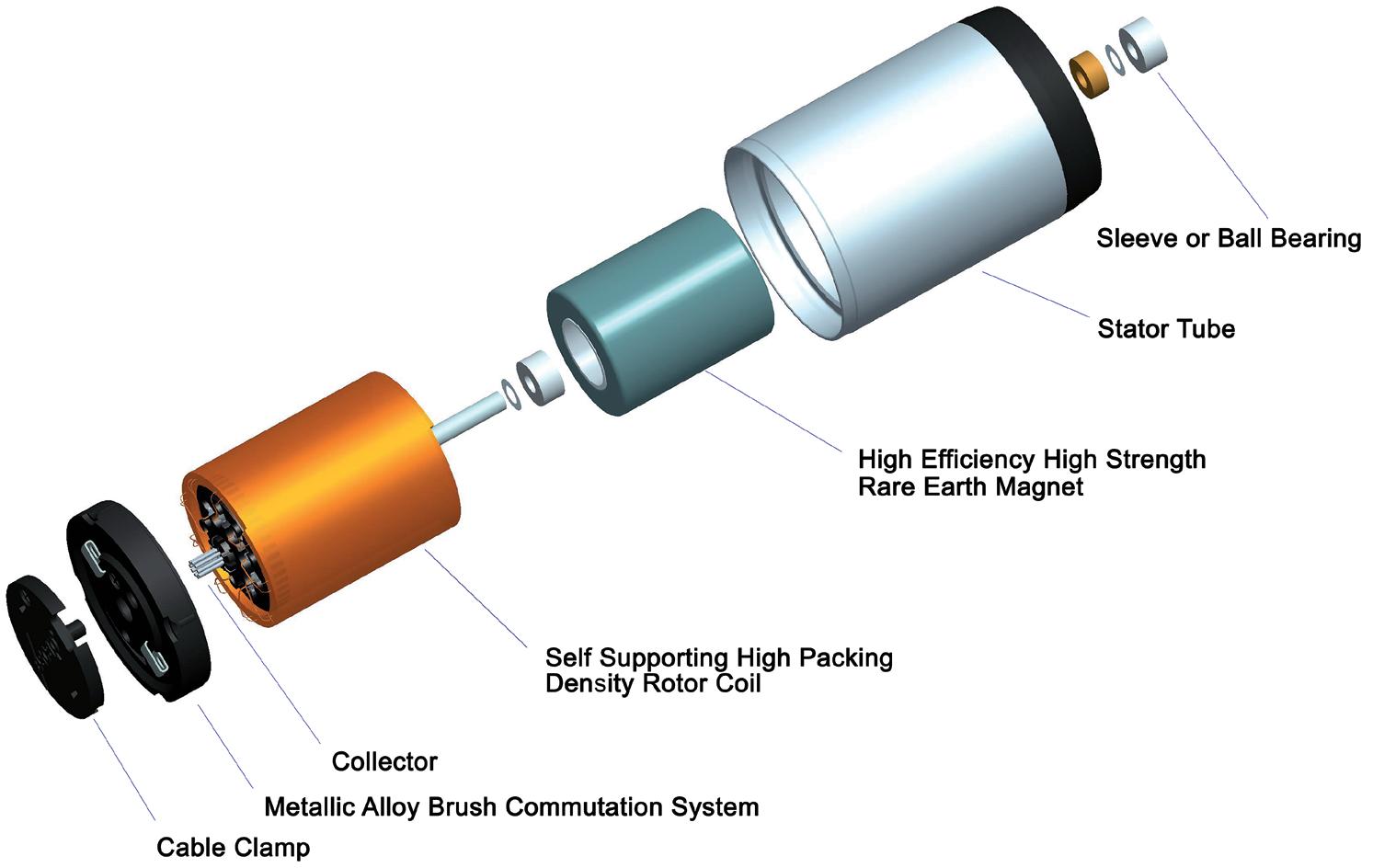 Sleeve or Ball Bearing

Stator Tube

High Efficiency High Strength
Rare Earth Magnet

Self Supporting High Packing
Density Rotor Coil

Collector

Metallic Alloy Brush Commutation System

Cable Clamp