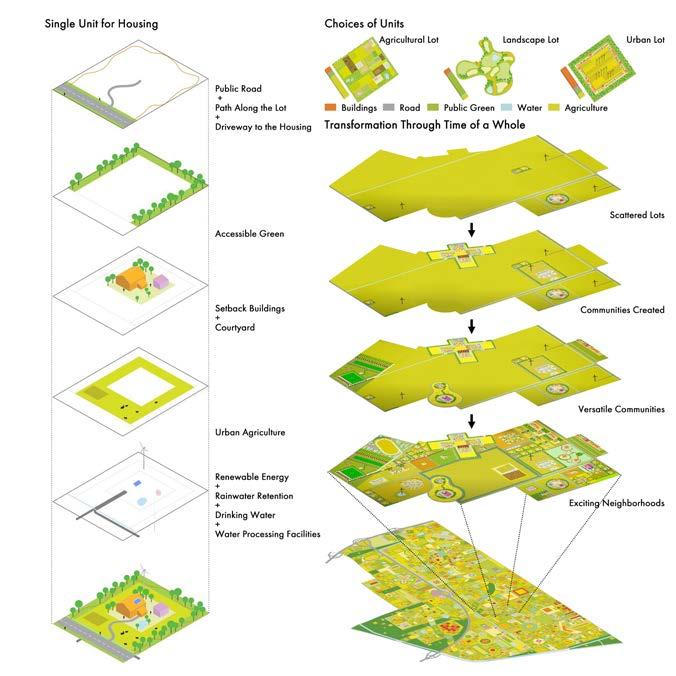 Single Unit for Housing

Public Road
+
Path Along the Lot
+
Driveway to the Housing

Accessible Green

Setback Buildings
+
Courtyard

Urban Agriculture

Renewable Energy
+
Rainwater Retention
+
Drinking Water
+
Water Processing Facilities

Choices of Units

Agricultural Lot

Landscape Lot

Urban Lot

Buildings Road Public Green Water Agriculture

Transformation Through Time of a Whole

Scattered Lots

Communities Created

Versatile Communities

Exciting Neighborhoods