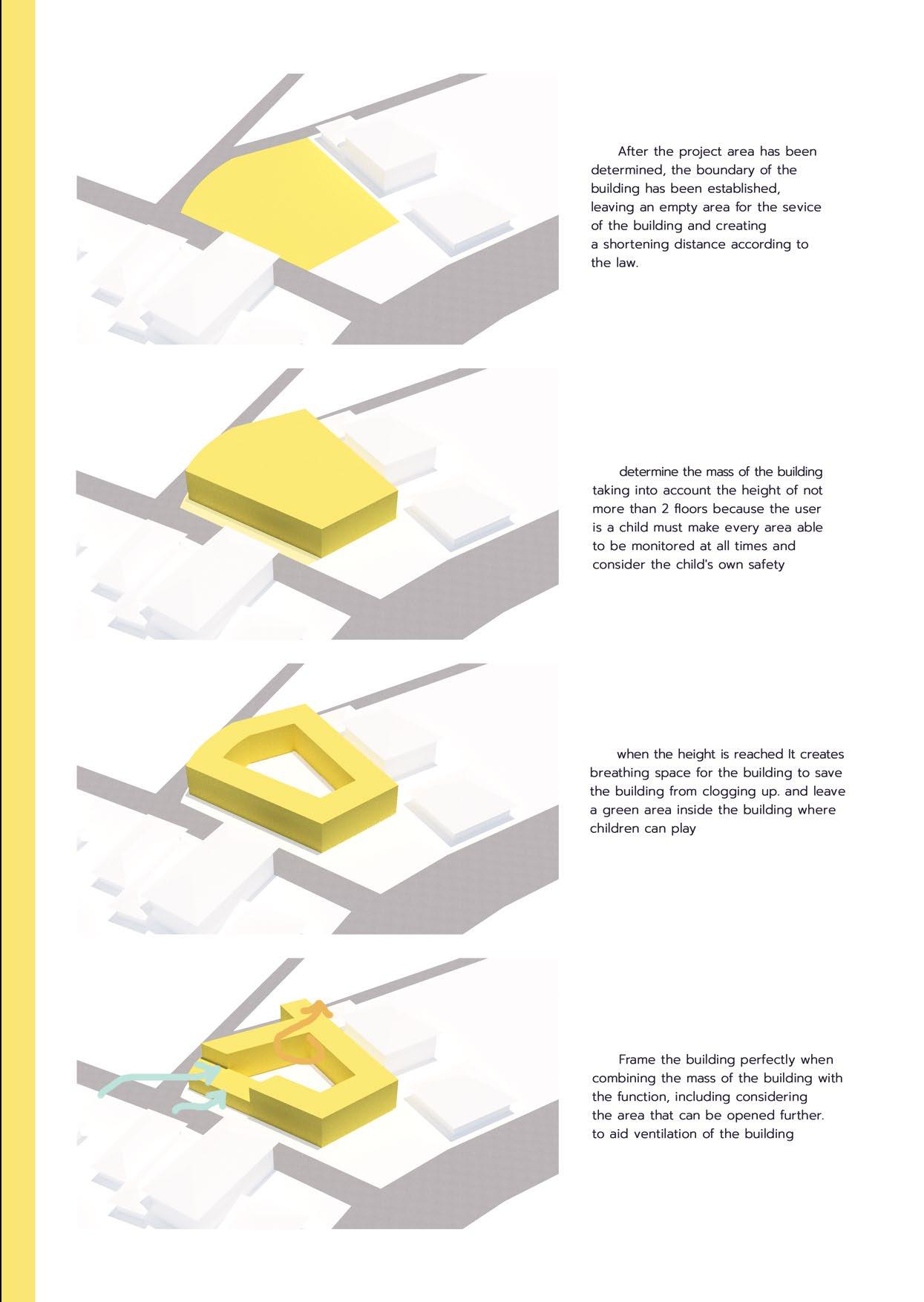 After the project area has been determined, the boundary of the building has been established, leaving an empty area for the sevice of the building and creating a shortening distance according to the law.

determine the mass of the building taking into account the height of not more than 2 floors because the user is a child must make every area able to be monitored at all times and consider the child's own safety

when the height is reached It creates breathing space for the building to save the building from clogging up. and leave a green area inside the building where children can play

Frame the building perfectly when combining the mass of the building with the function, including considering the area that can be opened further. to aid ventilation of the building