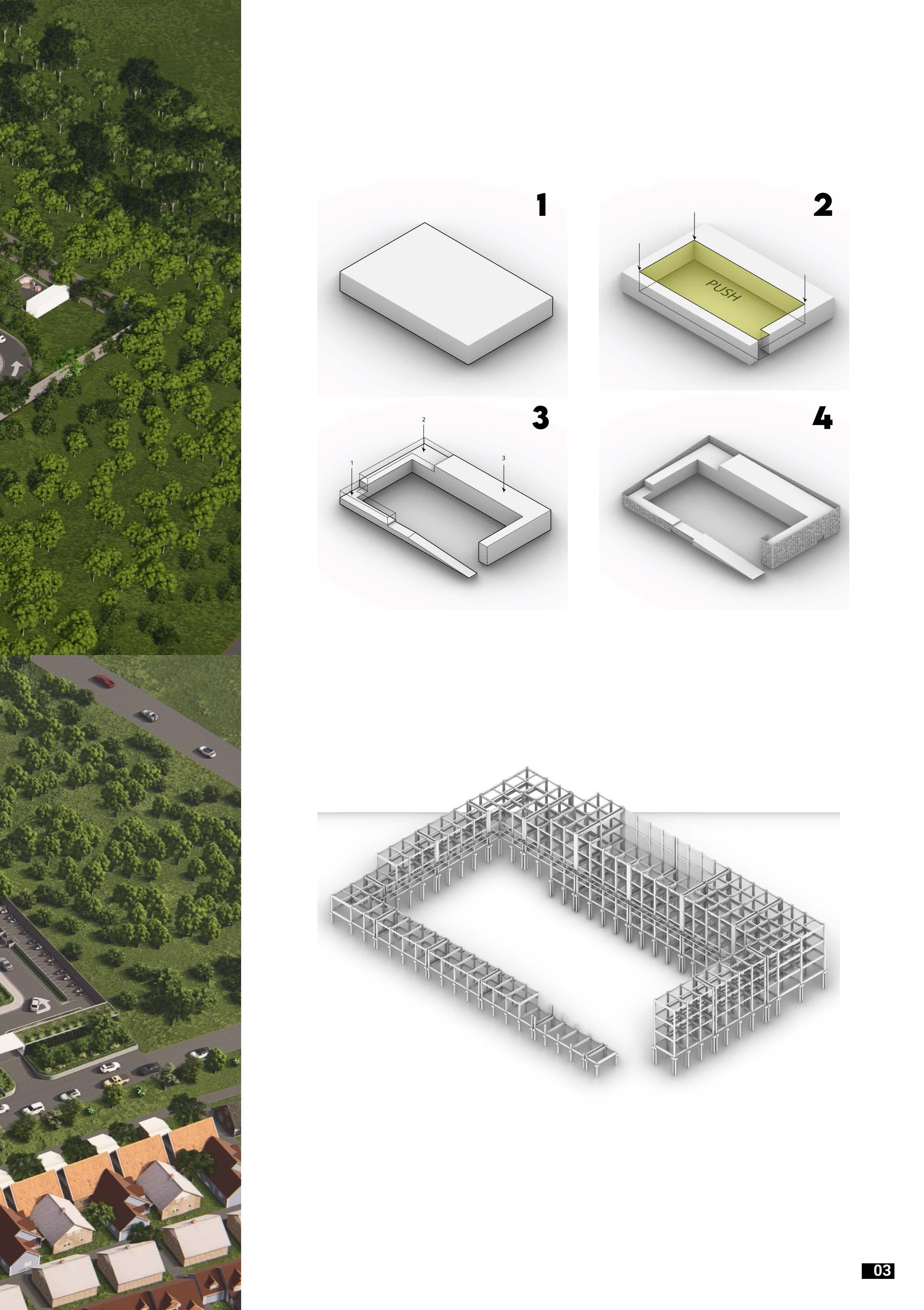 1

2

PUSH

3

2

1

3

4

03