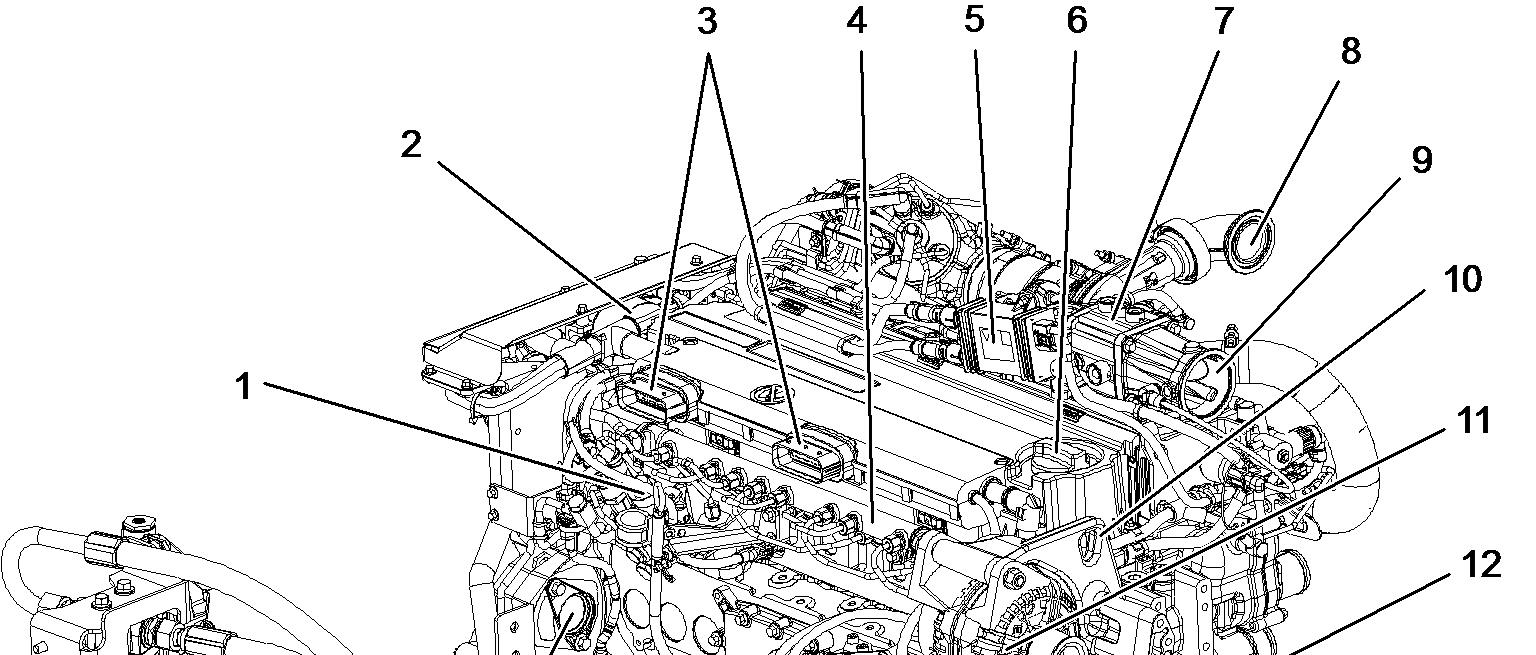 3
4
5
6
7
8
2
9
10
1
11
12