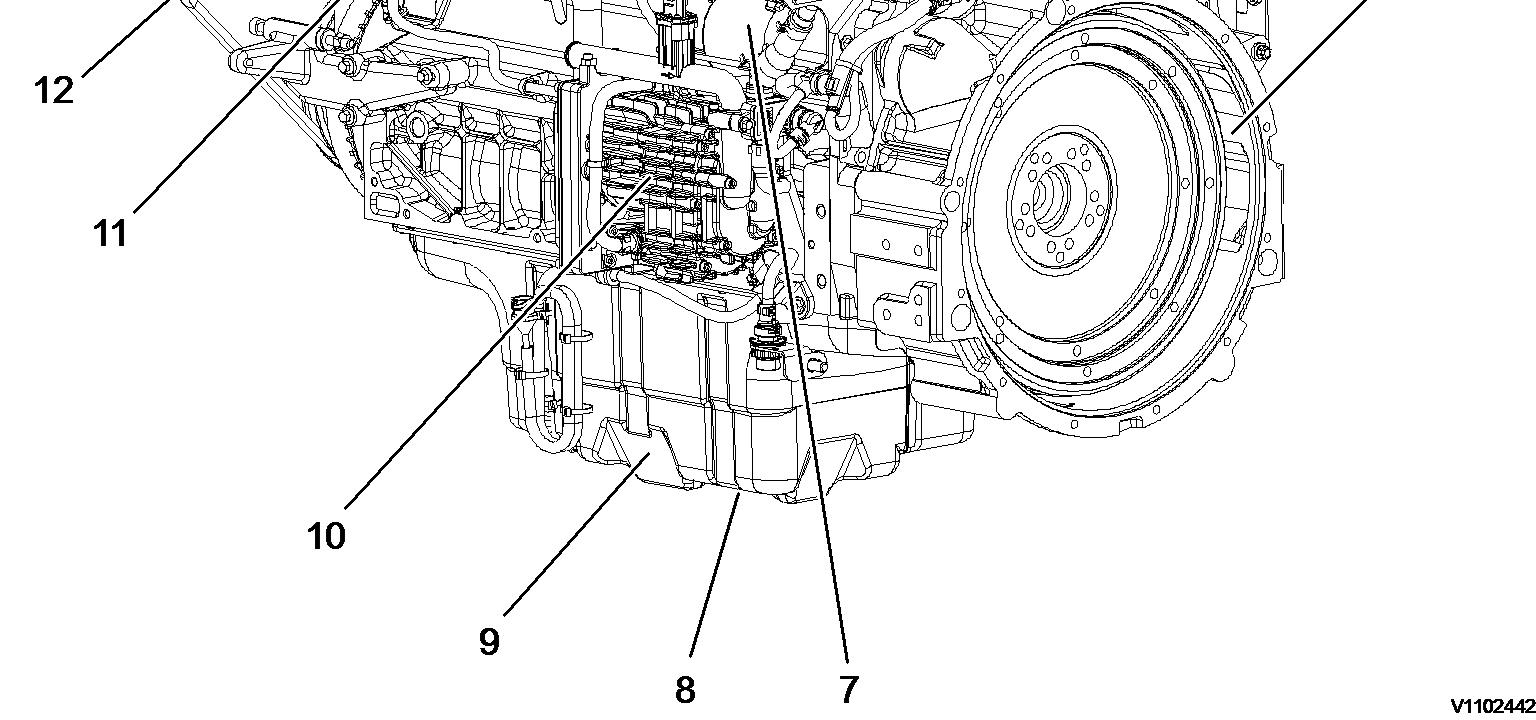 12

11

10

9

8

7

V1102442