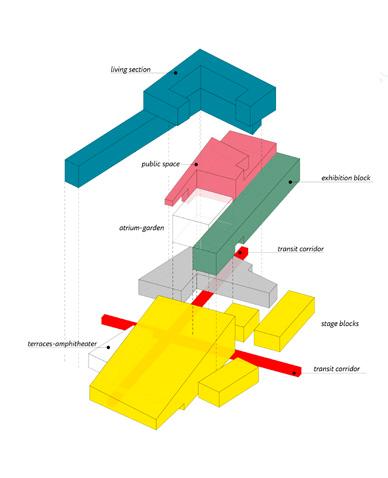 living section

public space

exhibition block

atrium-garden

transit corridor

stage blocks

terraces-amphitheater

transit corridor