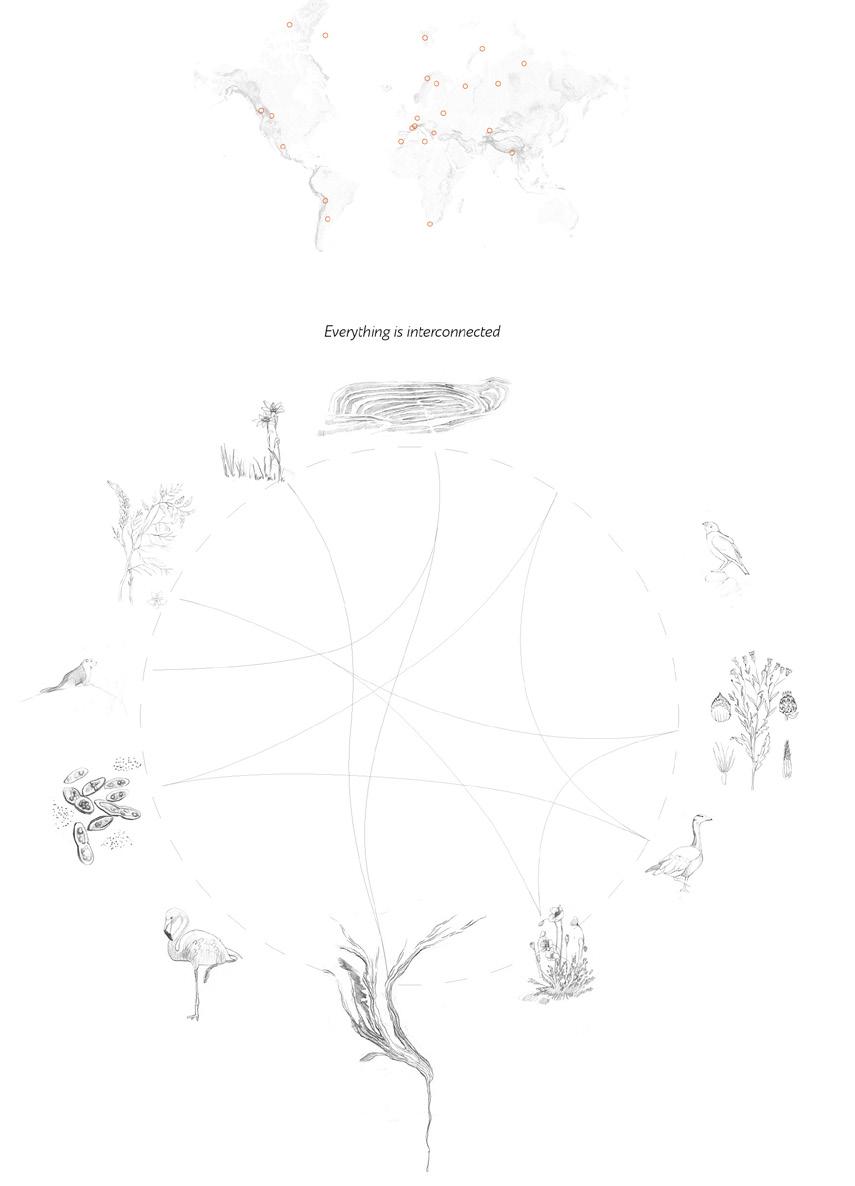 Everything is interconnected