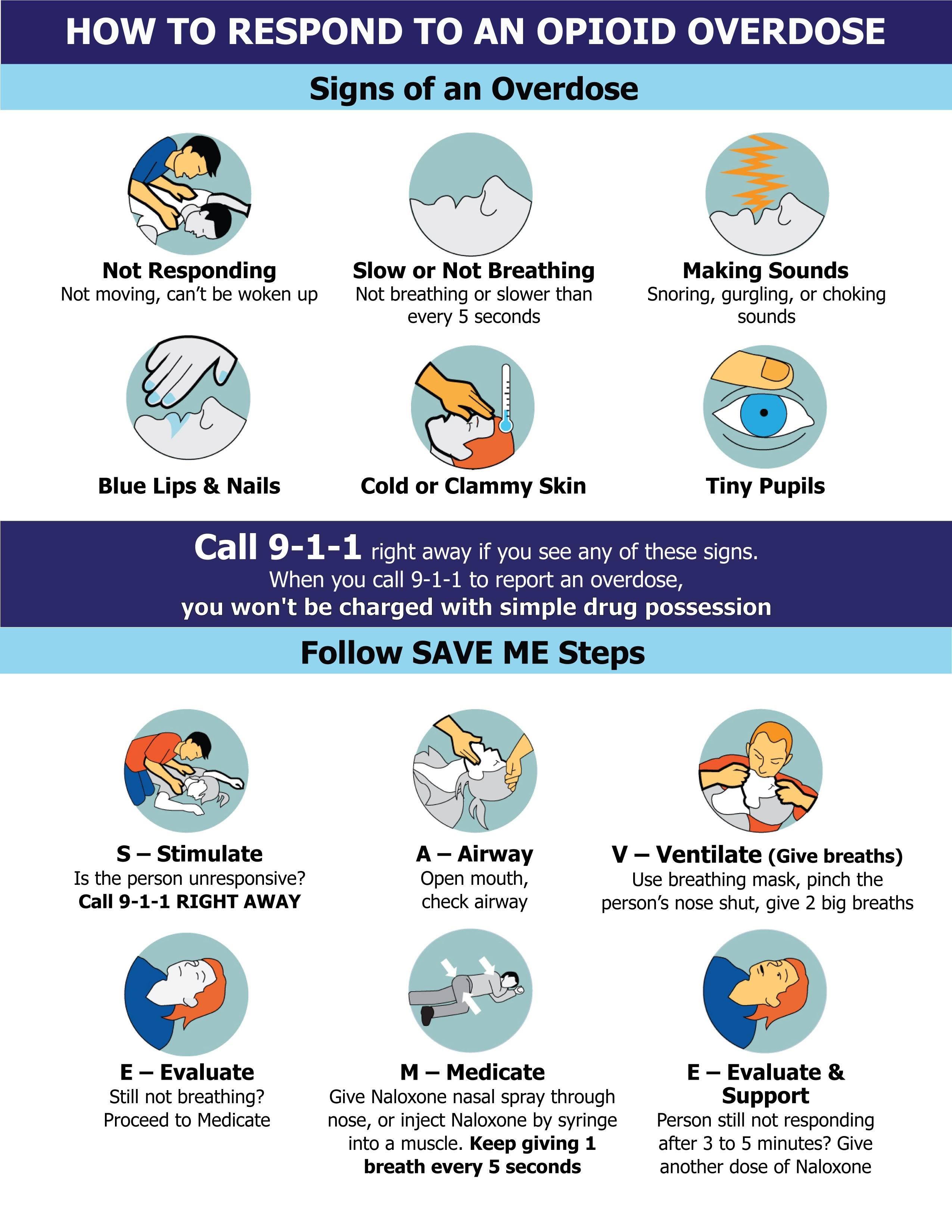 HOW TO RESPOND TO AN OPIOID OVERDOSE

Signs of an Overdose

Not Responding
Not moving, can't be woken up

Slow or Not Breathing
Not breathing or slower than every 5 seconds

Making Sounds
Snoring, gurgling, or choking sounds

Blue Lips & Nails

Cold or Clammy Skin

Tiny Pupils

Call 9-1-1 right away if you see any of these signs.
When you call 9-1-1 to report an overdose,
you won't be charged with simple drug possession

Follow SAVE ME Steps

S – Stimulate
Is the person unresponsive?
Call 9-1-1 RIGHT AWAY

A – Airway
Open mouth, check airway

V – Ventilate (Give breaths)
Use breathing mask, pinch the person's nose shut, give 2 big breaths

E – Evaluate
Still not breathing? Proceed to Medicate

M – Medicate
Give Naloxone nasal spray through nose, or inject Naloxone by syringe into a muscle. Keep giving 1 breath every 5 seconds

E – Evaluate & Support
Person still not responding after 3 to 5 minutes? Give another dose of Naloxone