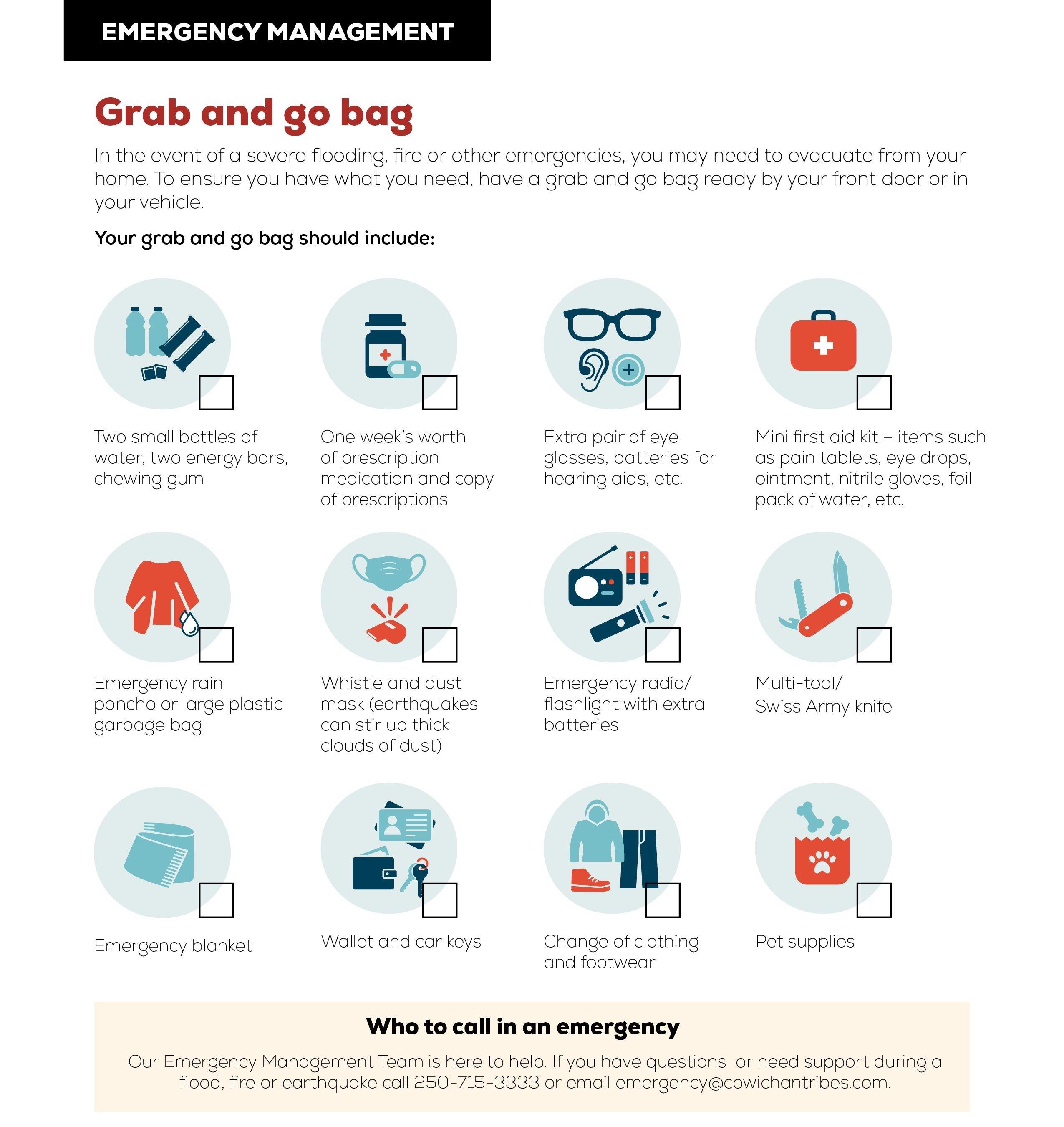 EMERGENCY MANAGEMENT

Grab and go bag

In the event of a severe flooding, fire or other emergencies, you may need to evacuate from your home. To ensure you have what you need, have a grab and go bag ready by your front door or in your vehicle.

Your grab and go bag should include:

Two small bottles of water, two energy bars, chewing gum

One week's worth of prescription medication and copy of prescriptions

Extra pair of eye glasses, batteries for hearing aids, etc.

Mini first aid kit – items such as pain tablets, eye drops, ointment, nitrile gloves, foil pack of water, etc.

Emergency rain poncho or large plastic garbage bag

Whistle and dust mask (earthquakes can stir up thick clouds of dust)

Emergency radio/ flashlight with extra batteries

Multi-tool/ Swiss Army knife

Emergency blanket

Wallet and car keys

Change of clothing and footwear

Pet supplies

Who to call in an emergency

Our Emergency Management Team is here to help. If you have questions or need support during a flood, fire or earthquake call 250-715-3333 or email emergency@cowichantribes.com.