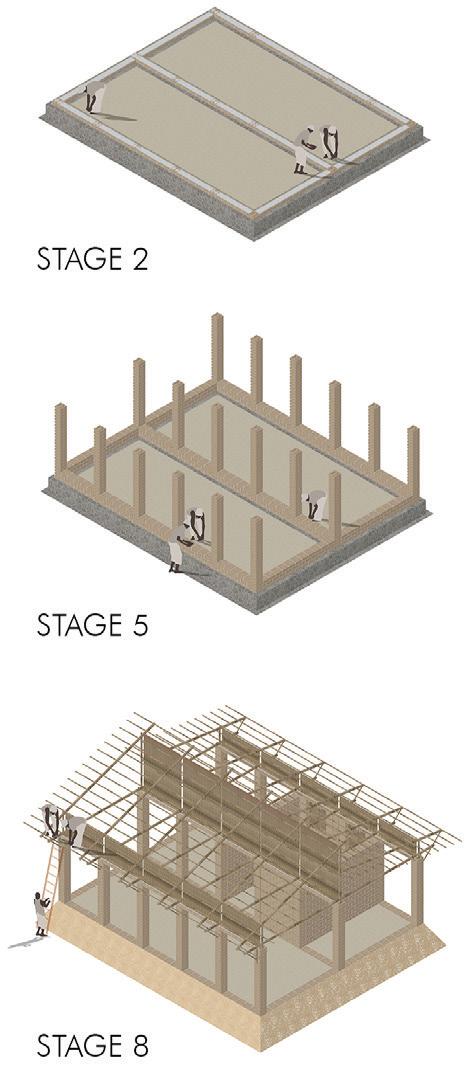 STAGE 2

STAGE 5

STAGE 8