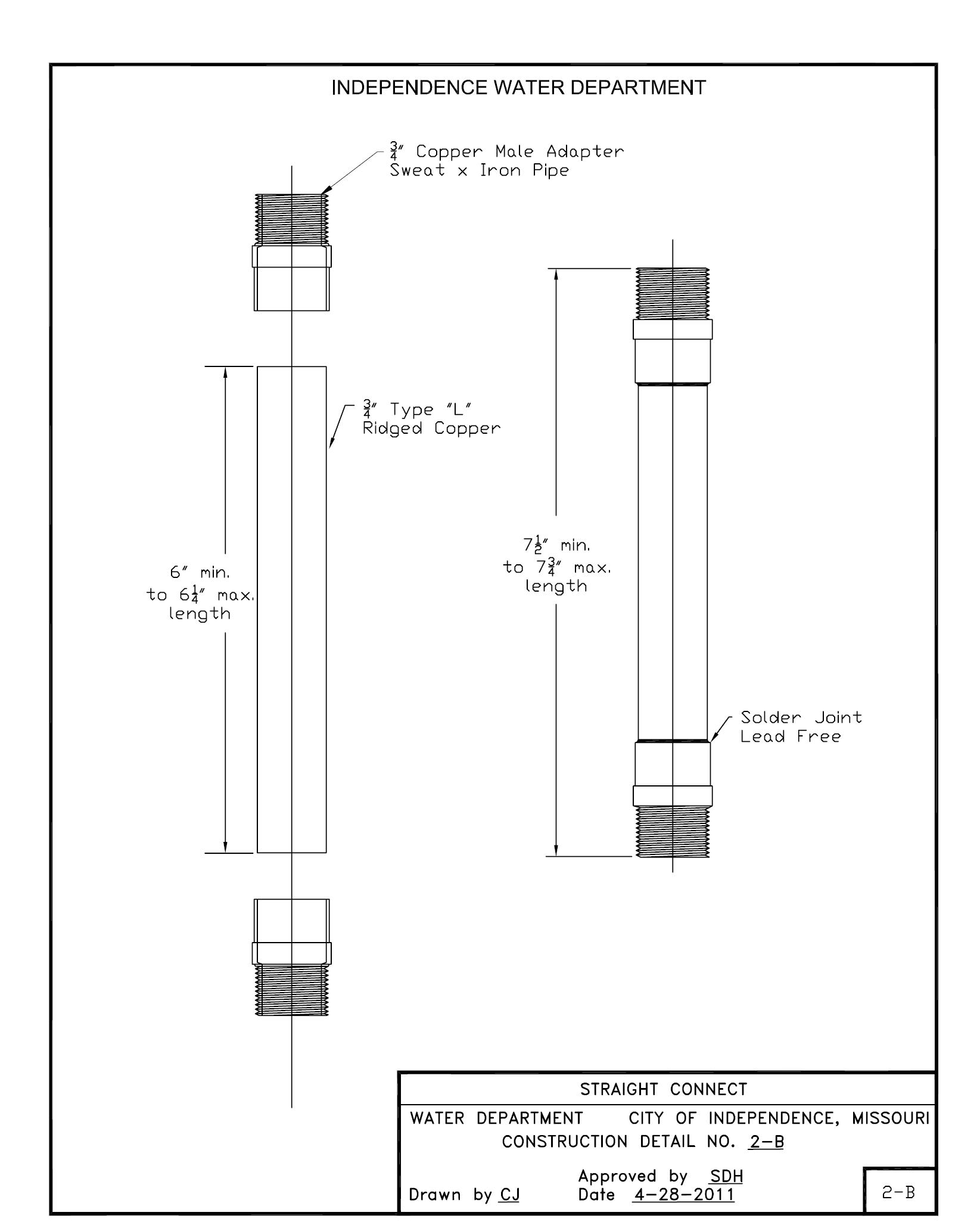 INDEPENDENCE WATER DEPARTMENT

$\frac{3}{4}$" Copper Male Adapter
Sweat x Iron Pipe

$\frac{3}{4}$" Type "L"
Ridged Copper

6" min.
to $6\frac{1}{4}$" max.
length

$7\frac{1}{2}$" min.
to $7\frac{3}{4}$" max.
length

Solder Joint
Lead Free

STRAIGHT CONNECT

WATER DEPARTMENT CITY OF INDEPENDENCE, MISSOURI

CONSTRUCTION DETAIL NO. 2-B

Drawn by CJ

Approved by SDH
Date 4-28-2011

2-B