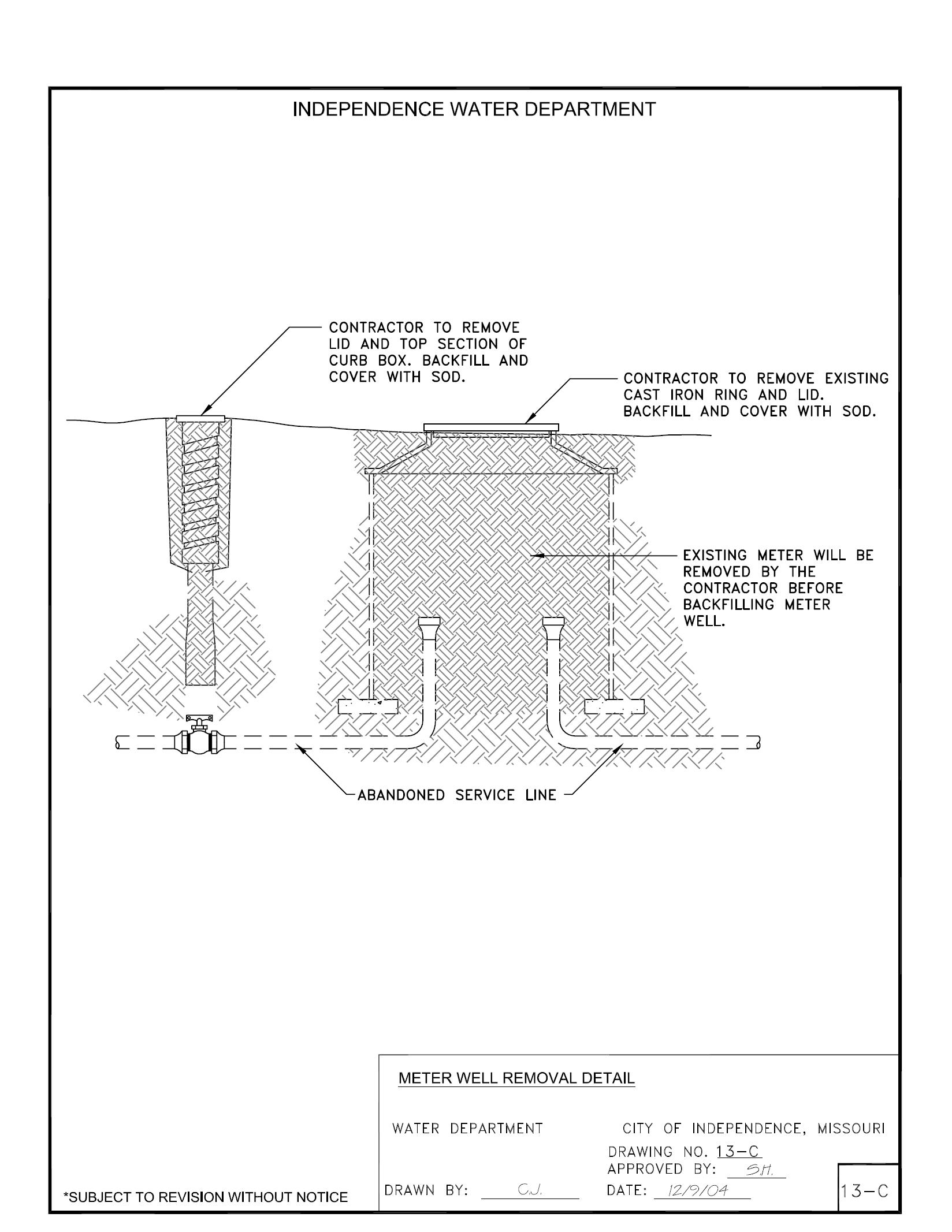 INDEPENDENCE WATER DEPARTMENT

CONTRACTOR TO REMOVE LID AND TOP SECTION OF CURB BOX. BACKFILL AND COVER WITH SOD.

CONTRACTOR TO REMOVE EXISTING CAST IRON RING AND LID. BACKFILL AND COVER WITH SOD.

EXISTING METER WILL BE REMOVED BY THE CONTRACTOR BEFORE BACKFILLING METER WELL.

ABANDONED SERVICE LINE

METER WELL REMOVAL DETAIL

WATER DEPARTMENT

CITY OF INDEPENDENCE, MISSOURI

DRAWING NO. 13-C

APPROVED BY: S.H.

DRAWN BY: C.J.

DATE: 12/9/04

13-C

*SUBJECT TO REVISION WITHOUT NOTICE