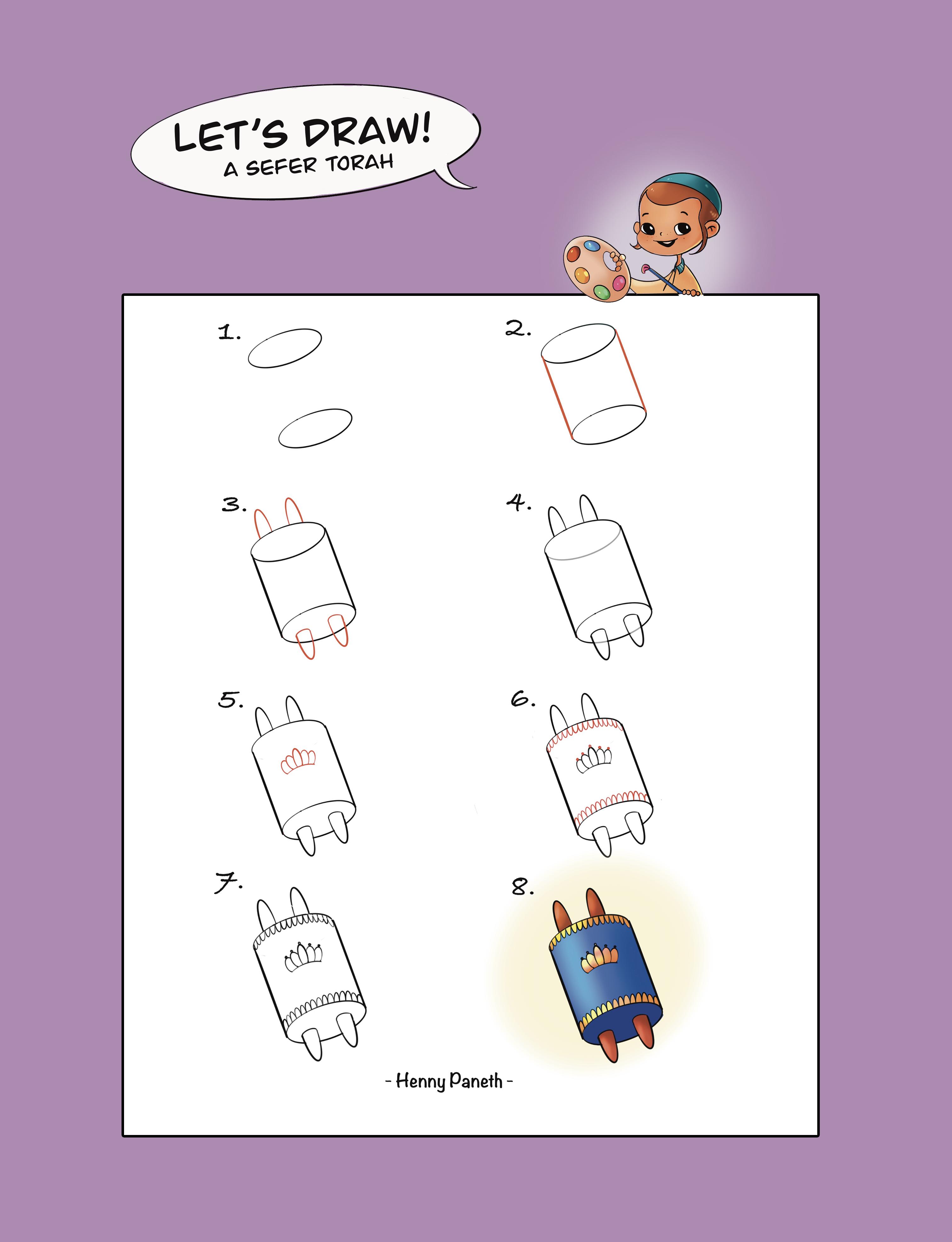 LET'S DRAW!
A SEFER TORAH

1.

2.

3.

4.

5.

6.

7.

8.

- Henny Paneth -