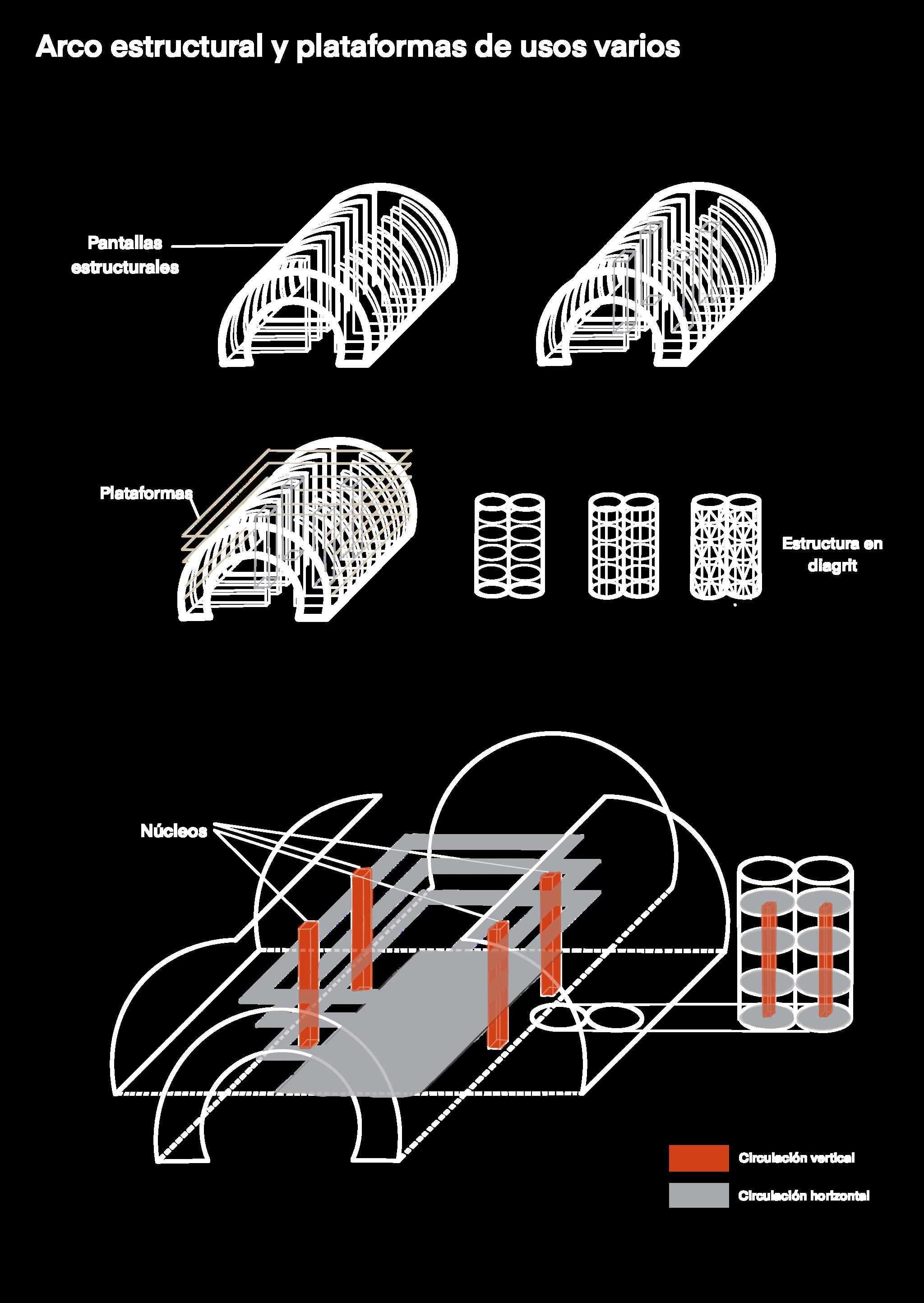 Arco estructural y plataformas de usos varios

Pantallas estructurales

Plataformas

Estructura en diagrit

Núcleos

Circulación vertical

Circulación horizontal