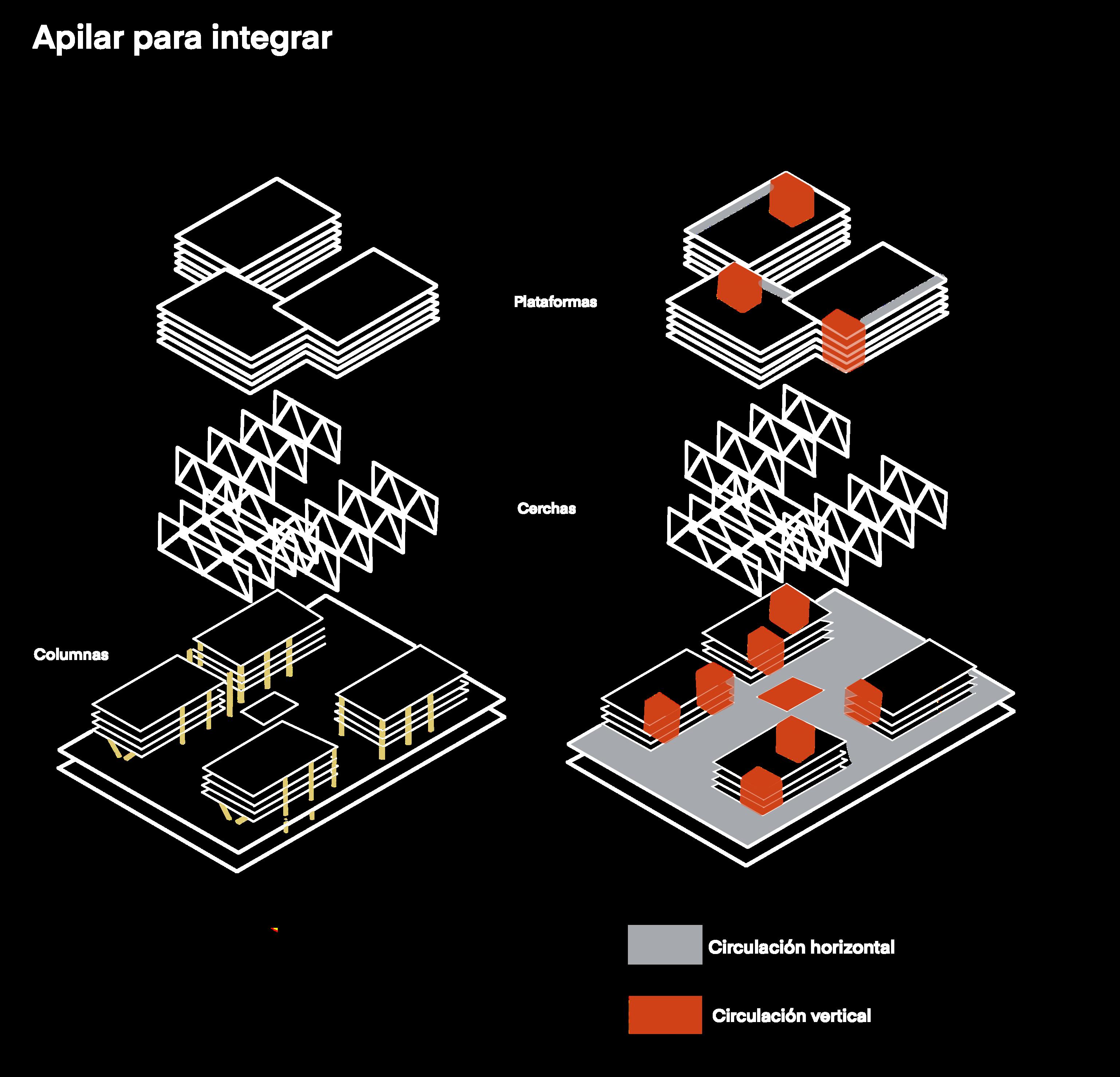 Apilar para integrar

Plataformas

Cerchas

Columnas

Circulación horizontal

Circulación vertical