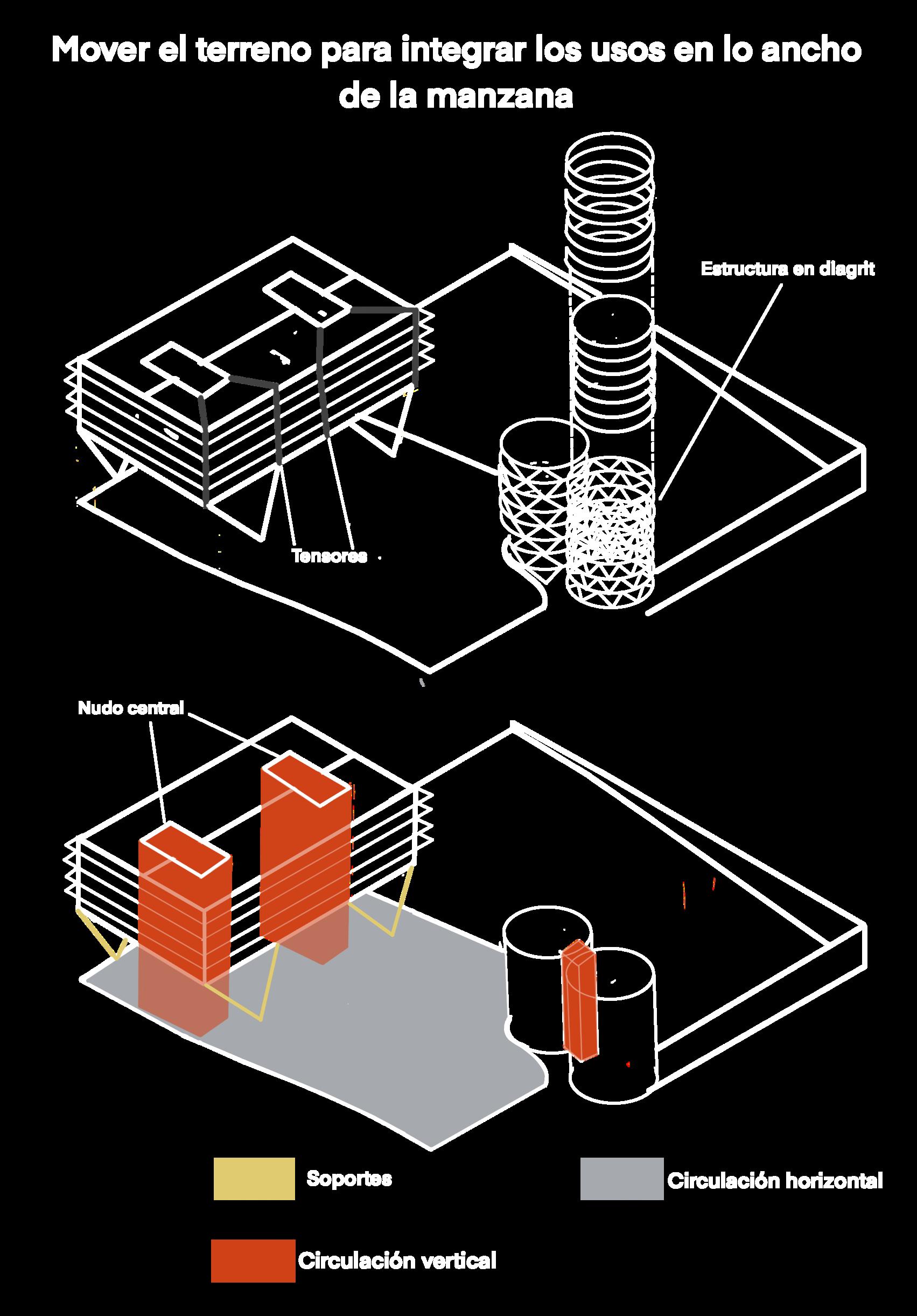 Mover el terreno para integrar los usos en lo ancho de la manzana

Estructura en diagrit

Tensores

Nudo central

Soportes

Circulación horizontal

Circulación vertical