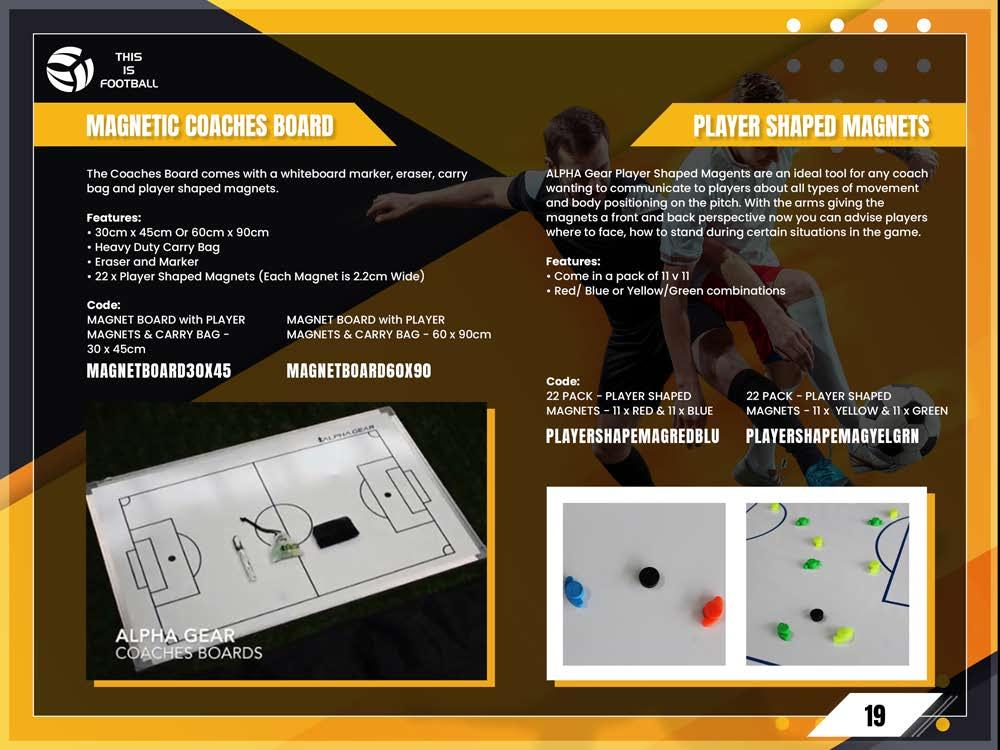 THIS IS FOOTBALL

MAGNETIC COACHES BOARD

The Coaches Board comes with a whiteboard marker, eraser, carry bag and player shaped magnets.

Features:
• 30cm x 45cm Or 60cm x 90cm
• Heavy Duty Carry Bag
• Eraser and Marker
• 22 x Player Shaped Magnets (Each Magnet is 2.2cm Wide)

Code:
MAGNET BOARD with PLAYER MAGNETS & CARRY BAG - 30 x 45cm
MAGNETBOARD30X45

MAGNET BOARD with PLAYER MAGNETS & CARRY BAG - 60 x 90cm
MAGNETBOARD60X90

ALPHA GEAR

ALPHA GEAR
COACHES BOARDS

PLAYER SHAPED MAGNETS

ALPHA Gear Player Shaped Magents are an ideal tool for any coach wanting to communicate to players about all types of movement and body positioning on the pitch. With the arms giving the magnets a front and back perspective now you can advise players where to face, how to stand during certain situations in the game.

Features:
• Come in a pack of 11 v 11
• Red/ Blue or Yellow/Green combinations

Code:
22 PACK - PLAYER SHAPED MAGNETS - 11 x RED & 11 x BLUE
PLAYERSHAPEMAGREDBLU

22 PACK - PLAYER SHAPED MAGNETS - 11 x YELLOW & 11 x GREEN
PLAYERSHAPEMAGYELGRN

19