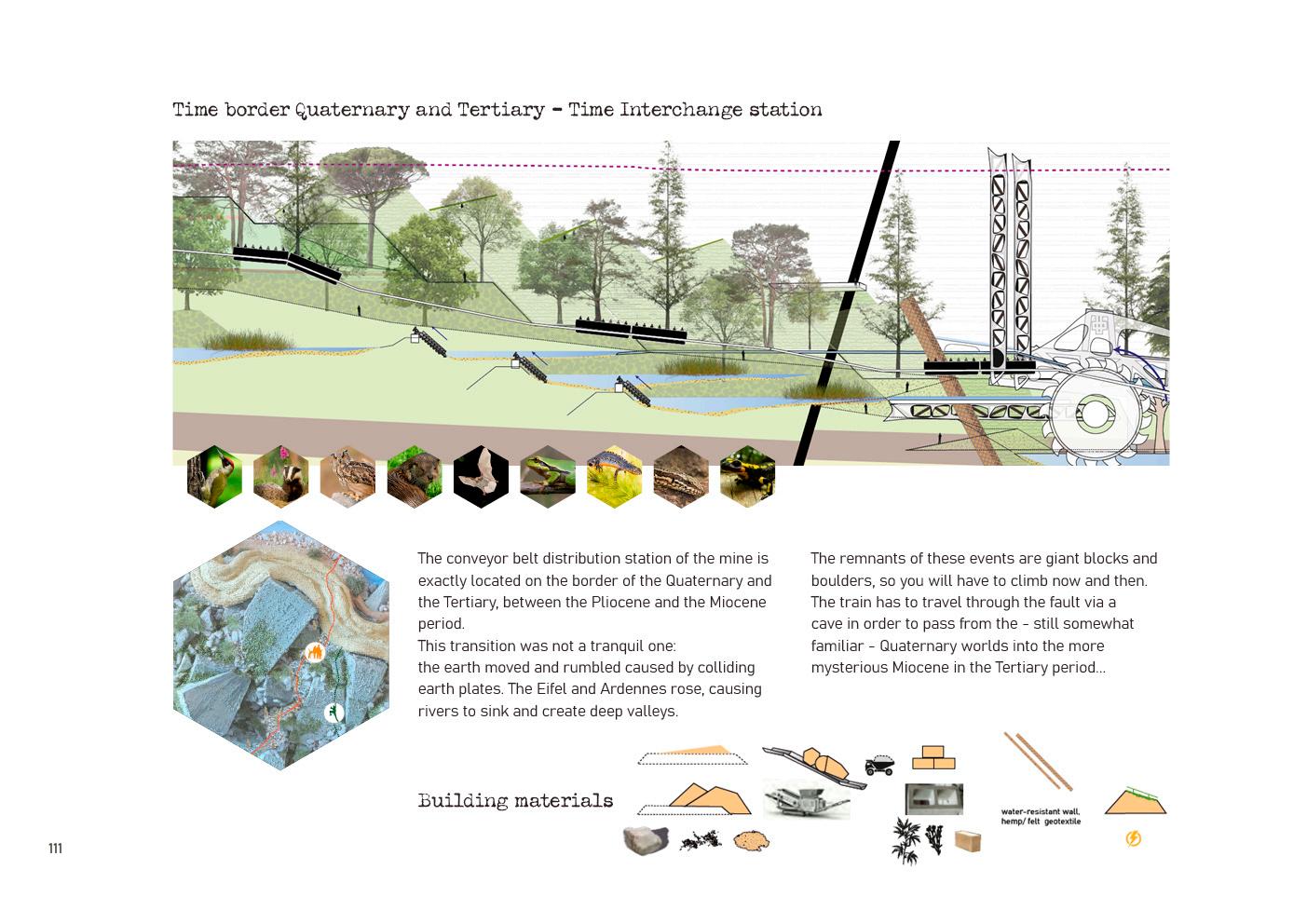 Time border Quaternary and Tertiary - Time Interchange station

The conveyor belt distribution station of the mine is exactly located on the border of the Quaternary and the Tertiary, between the Pliocene and the Miocene period.
This transition was not a tranquil one: the earth moved and rumbled caused by colliding earth plates. The Eifel and Ardennes rose, causing rivers to sink and create deep valleys.

The remnants of these events are giant blocks and boulders, so you will have to climb now and then. The train has to travel through the fault via a cave in order to pass from the - still somewhat familiar - Quaternary worlds into the more mysterious Miocene in the Tertiary period...

Building materials

water-resistant wall, hemp/ felt geotextile

111