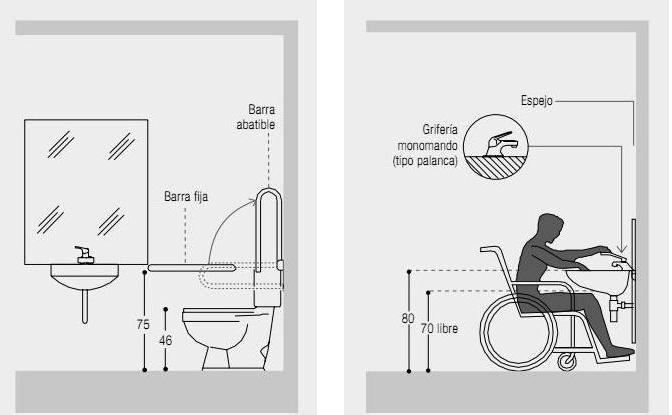 Barra abatible

Barra fija

75

46

Espejo

Grifería monomando (tipo palanca)

80

70 libre