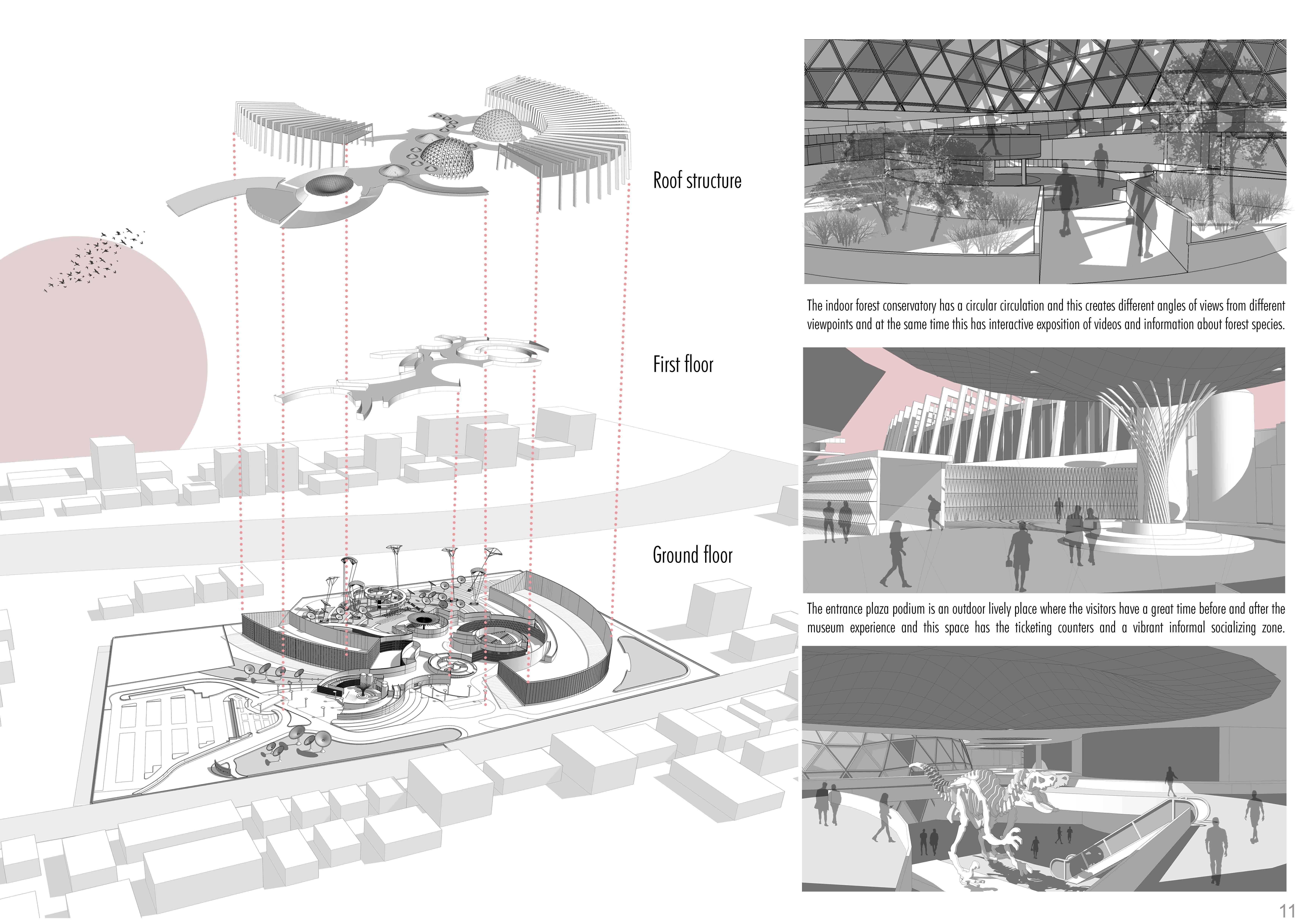 Roof structure

First floor

Ground floor

The indoor forest conservatory has a circular circulation and this creates different angles of views from different viewpoints and at the same time this has interactive exposition of videos and information about forest species.

The entrance plaza podium is an outdoor lively place where the visitors have a great time before and after the museum experience and this space has the ticketing counters and a vibrant informal socializing zone.

11