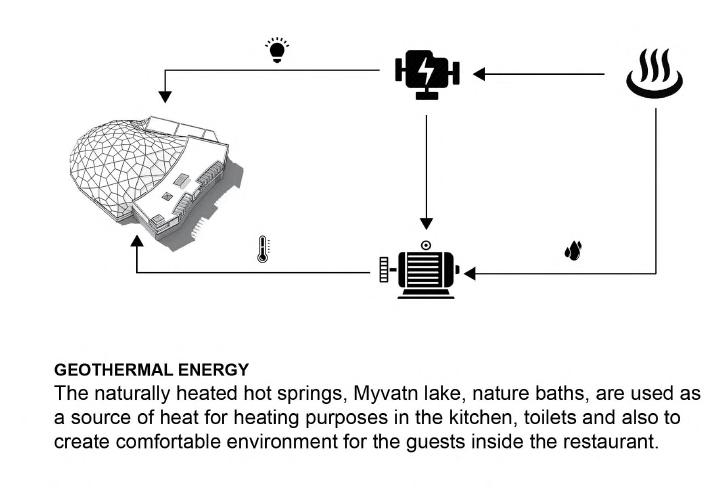 GEOTHERMAL ENERGY
The naturally heated hot springs, Myvatn lake, nature baths, are used as a source of heat for heating purposes in the kitchen, toilets and also to create comfortable environment for the guests inside the restaurant.