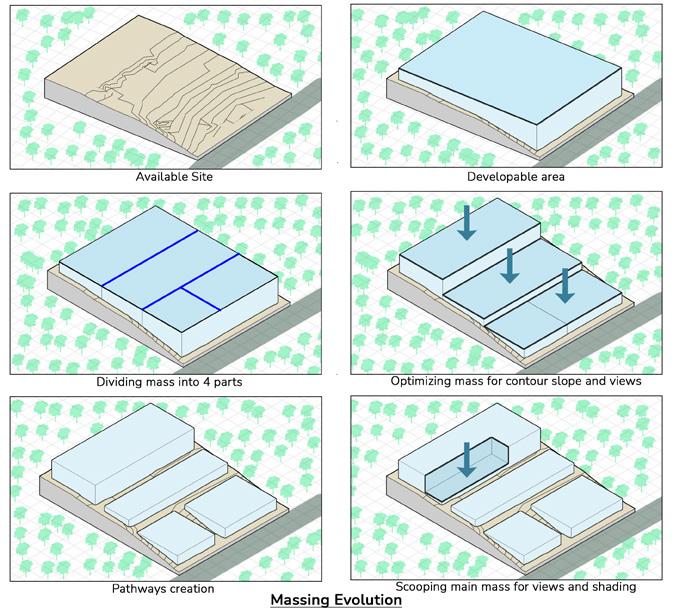 Available Site

Developable area

Dividing mass into 4 parts

Optimizing mass for contour slope and views

Pathways creation

Scooping main mass for views and shading

Massing Evolution