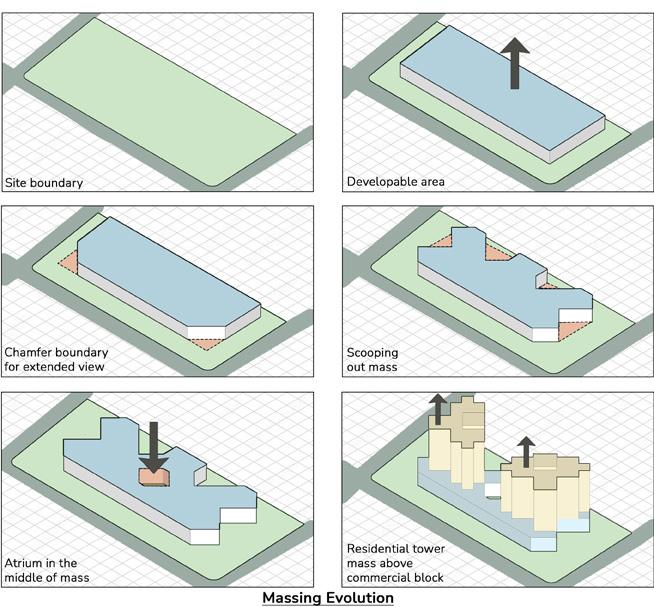 Site boundary

Developable area

Chamfer boundary for extended view

Scooping out mass

Atrium in the middle of mass

Residential tower mass above commercial block

Massing Evolution