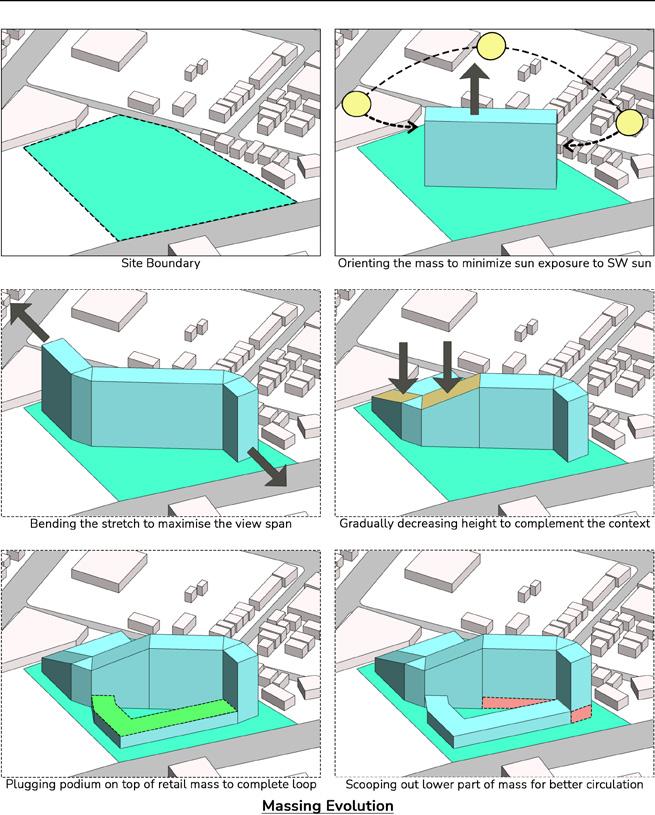 Site Boundary

Orienting the mass to minimize sun exposure to SW sun

Bending the stretch to maximise the view span

Gradually decreasing height to complement the context

Plugging podium on top of retail mass to complete loop

Scooping out lower part of mass for better circulation

Massing Evolution