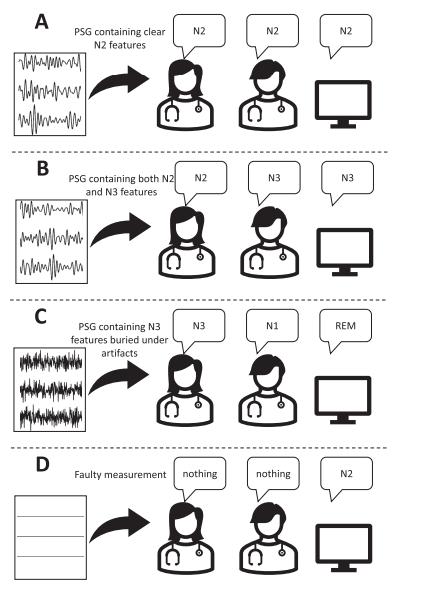 A

PSG containing clear N2 features

N2

N2

N2

B

PSG containing both N2 and N3 features

N2

N3

N3

C

PSG containing N3 features buried under artifacts

N3

N1

REM

D

Faulty measurement

nothing

nothing

N2