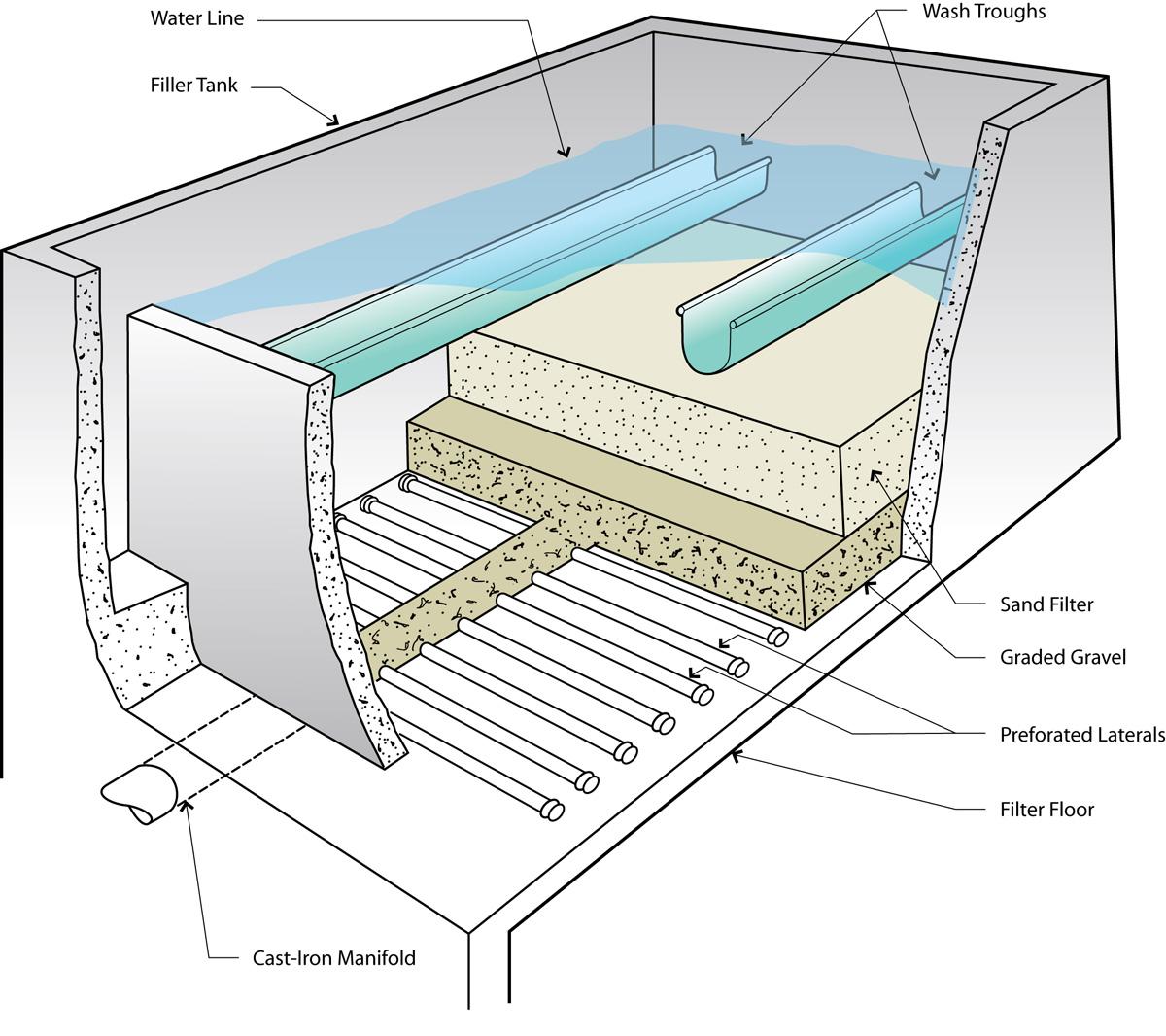 Water Line
Wash Troughs
Filler Tank
Sand Filter
Graded Gravel
Preforated Laterals
Filter Floor
Cast-Iron Manifold