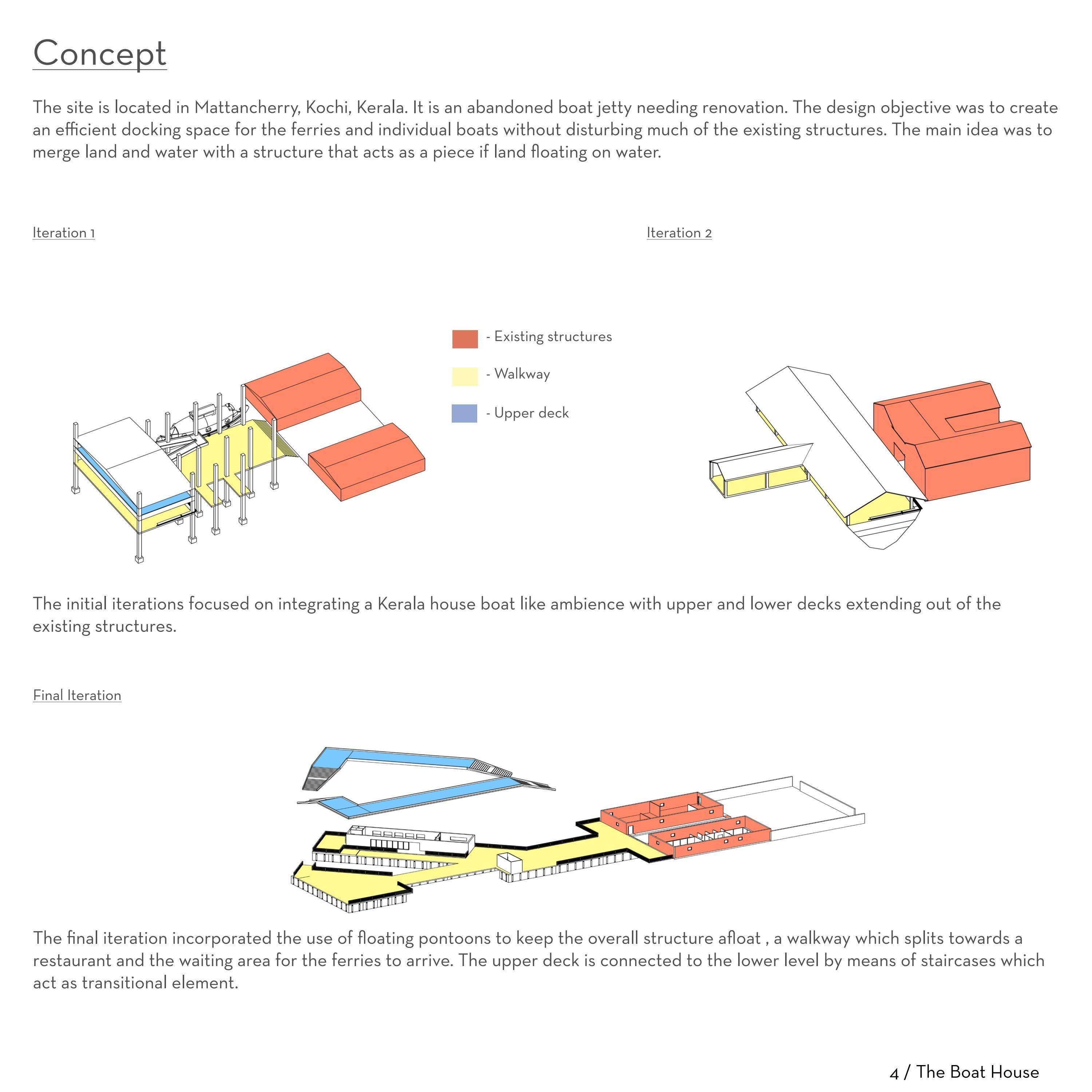 Concept

The site is located in Mattancherry, Kochi, Kerala. It is an abandoned boat jetty needing renovation. The design objective was to create an efficient docking space for the ferries and individual boats without disturbing much of the existing structures. The main idea was to merge land and water with a structure that acts as a piece if land floating on water.

Iteration 1

Iteration 2

- Existing structures

- Walkway

- Upper deck

The initial iterations focused on integrating a Kerala house boat like ambience with upper and lower decks extending out of the existing structures.

Final Iteration

The final iteration incorporated the use of floating pontoons to keep the overall structure afloat , a walkway which splits towards a restaurant and the waiting area for the ferries to arrive. The upper deck is connected to the lower level by means of staircases which act as transitional element.

4 / The Boat House