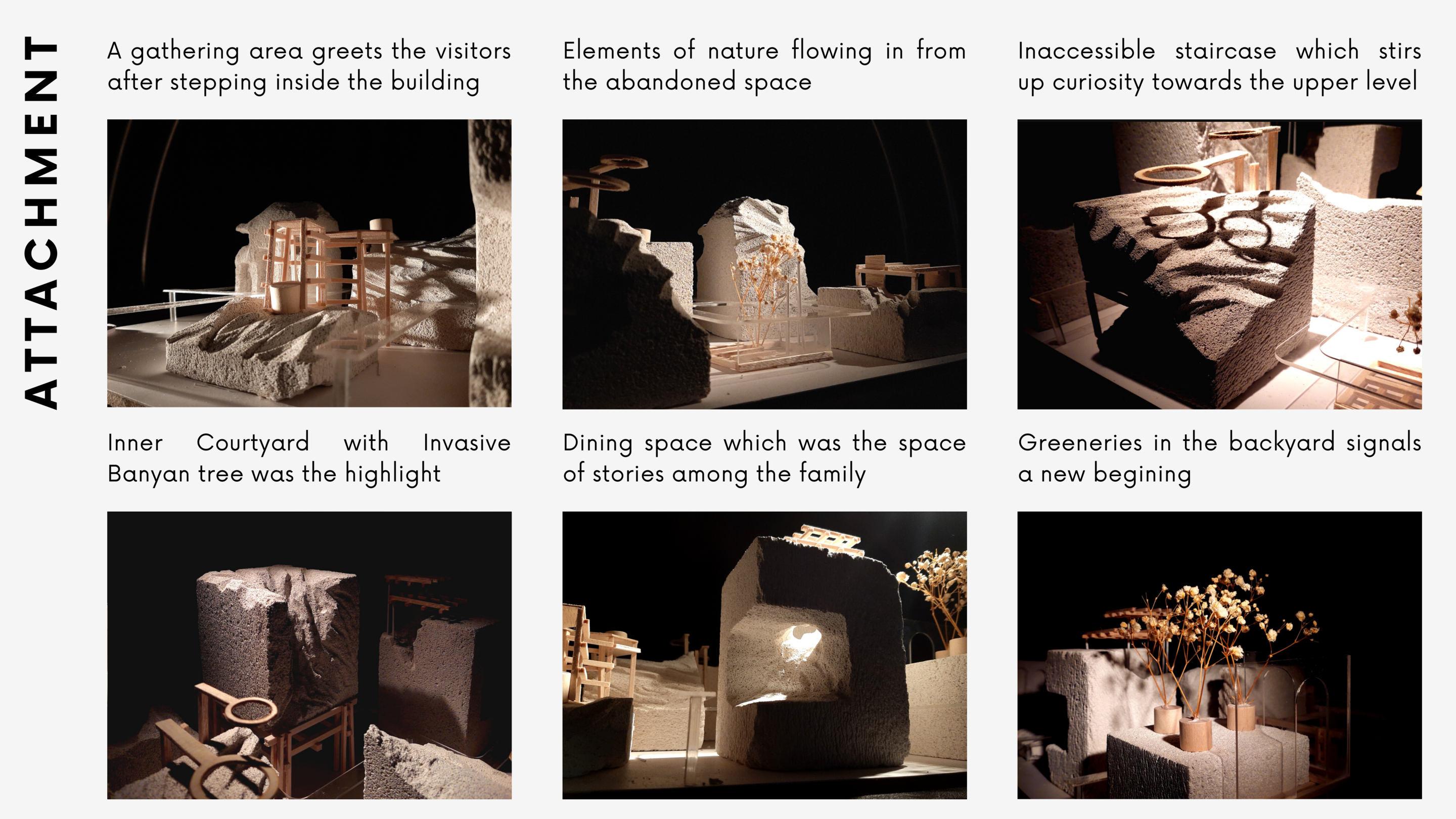 ATTACHMENT

A gathering area greets the visitors after stepping inside the building

Elements of nature flowing in from the abandoned space

Inaccessible staircase which stirs up curiosity towards the upper level

Inner Courtyard with Invasive Banyan tree was the highlight

Dining space which was the space of stories among the family

Greeneries in the backyard signals a new begining