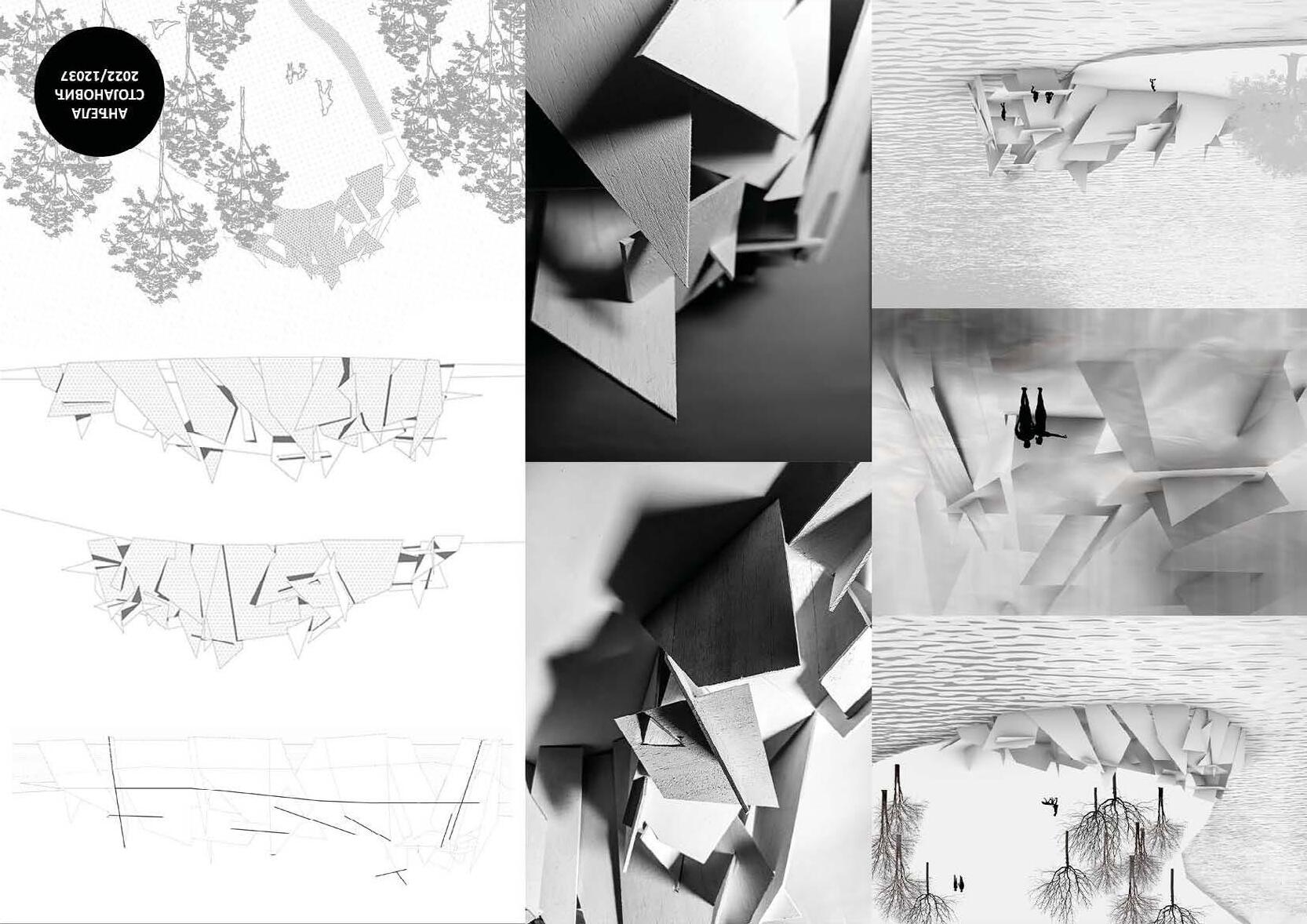 АНЂЕЛА
СТОЈАНОВИЋ
2022/12037