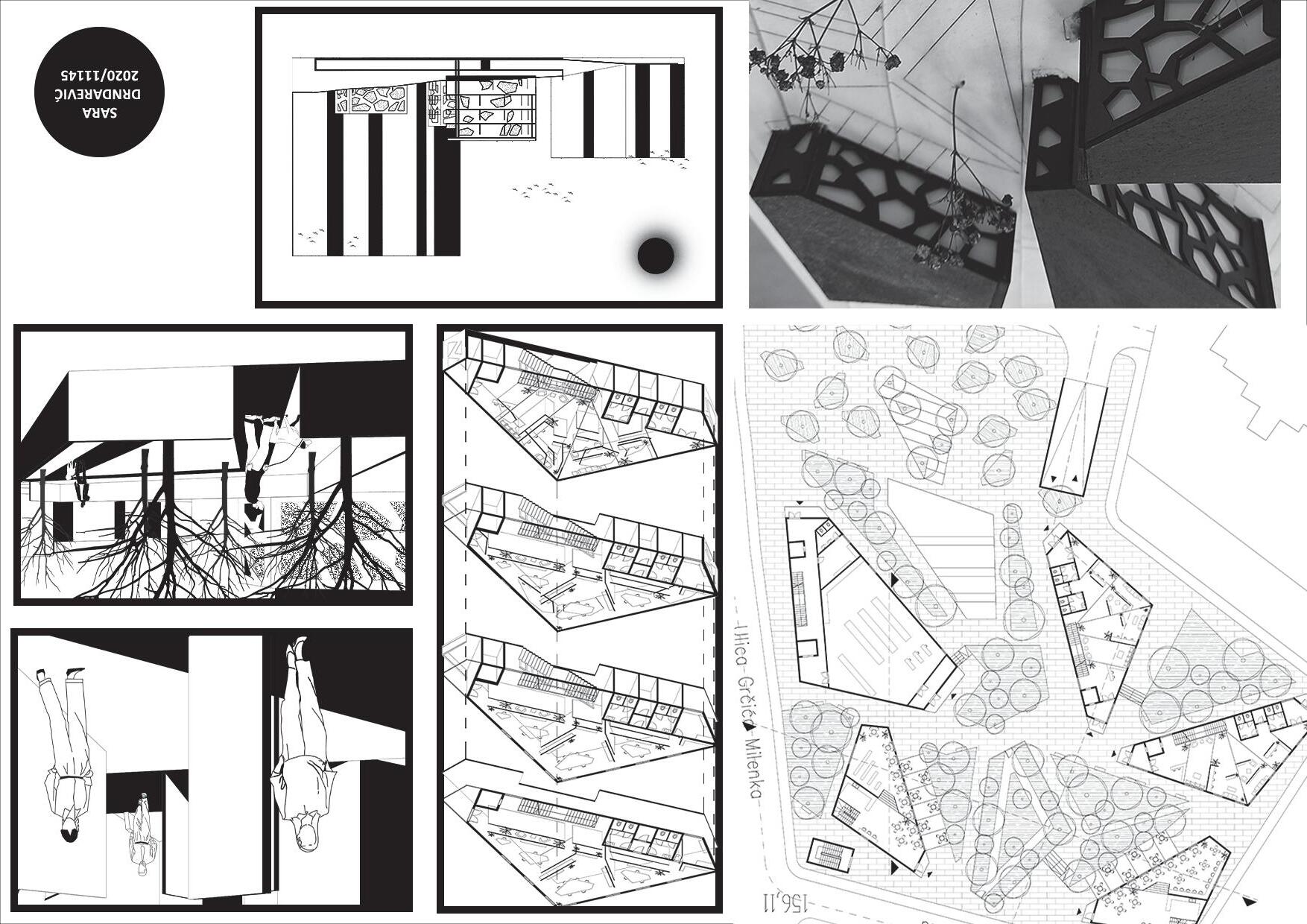 SARA
DRNDAREVIĆ
2020/11145

Ulica Grčića Milenka

156,11