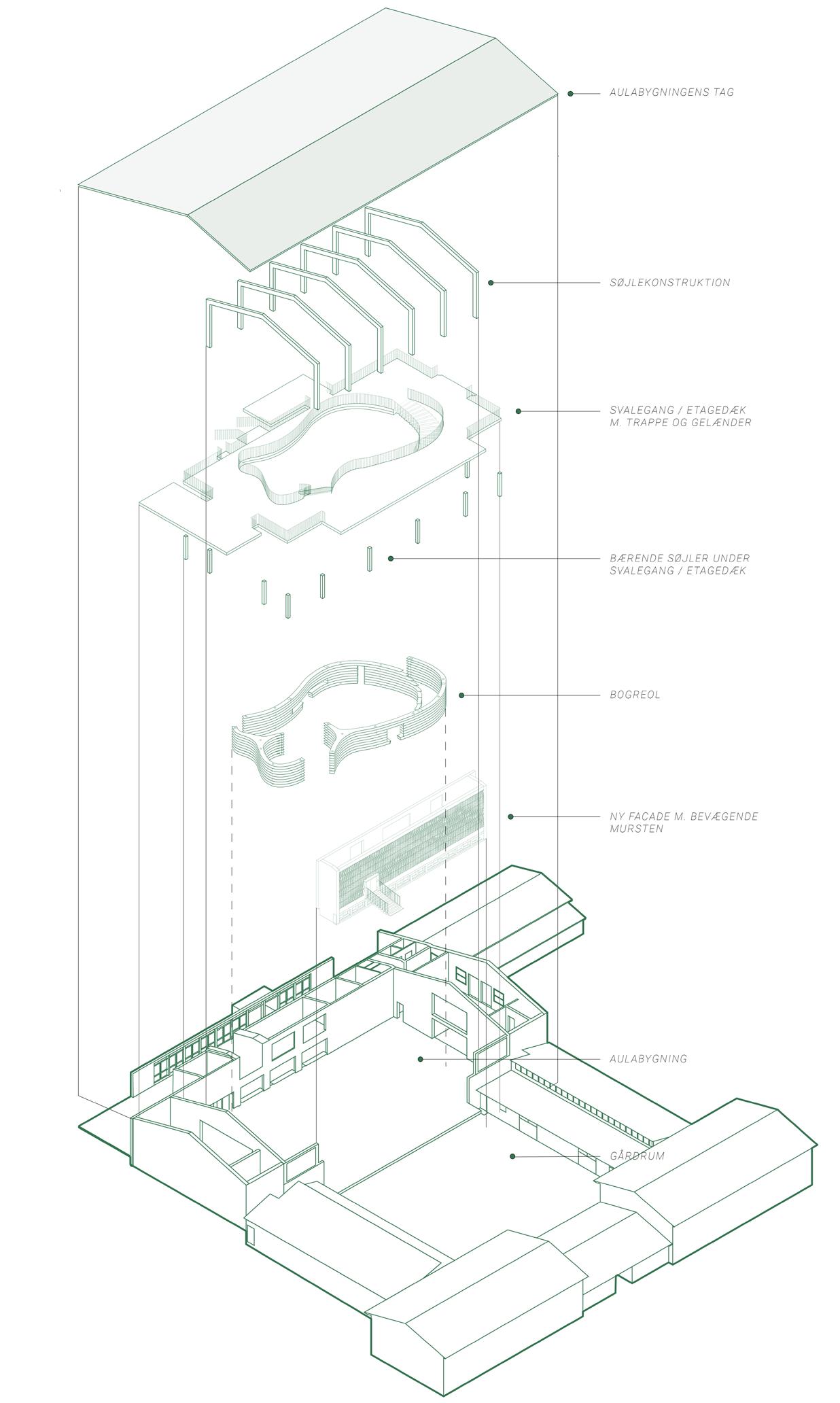 AULABYGNINGENS TAG

SØJLEKONSTRUKTION

SVALEGANG / ETAGEDÆK M. TRAPPE OG GELÆNDER

BÆRENDE SØJLER UNDER SVALEGANG / ETAGEDÆK

BOGREOL

NY FACADE M. BEVÆGENDE MURSTEN

AULABYGNING

GÅRDRUM