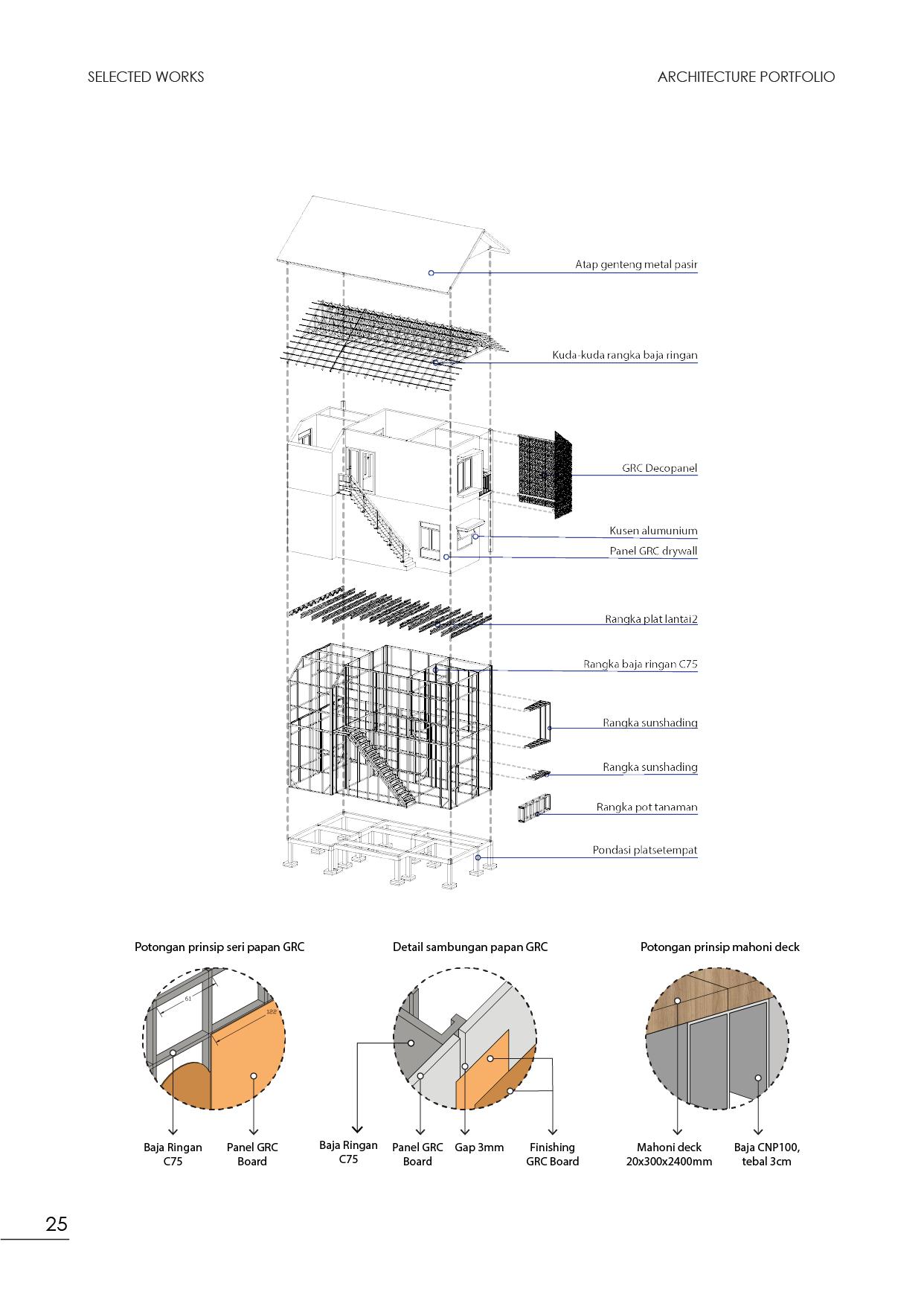 SELECTED WORKS

ARCHITECTURE PORTFOLIO

Atap genteng metal pasir

Kuda-kuda rangka baja ringan

GRC Decopanel

Kusen alumunium

Panel GRC drywall

Rangka plat lantai2

Rangka baja ringan C75

Rangka sunshading

Rangka sunshading

Rangka pot tanaman

Pondasi platsetempat

Potongan prinsip seri papan GRC

61

122

Baja Ringan C75

Panel GRC Board

Detail sambungan papan GRC

Baja Ringan C75

Panel GRC Board

Gap 3mm

Finishing GRC Board

Potongan prinsip mahoni deck

Mahoni deck 20x300x2400mm

Baja CNP100, tebal 3cm

25