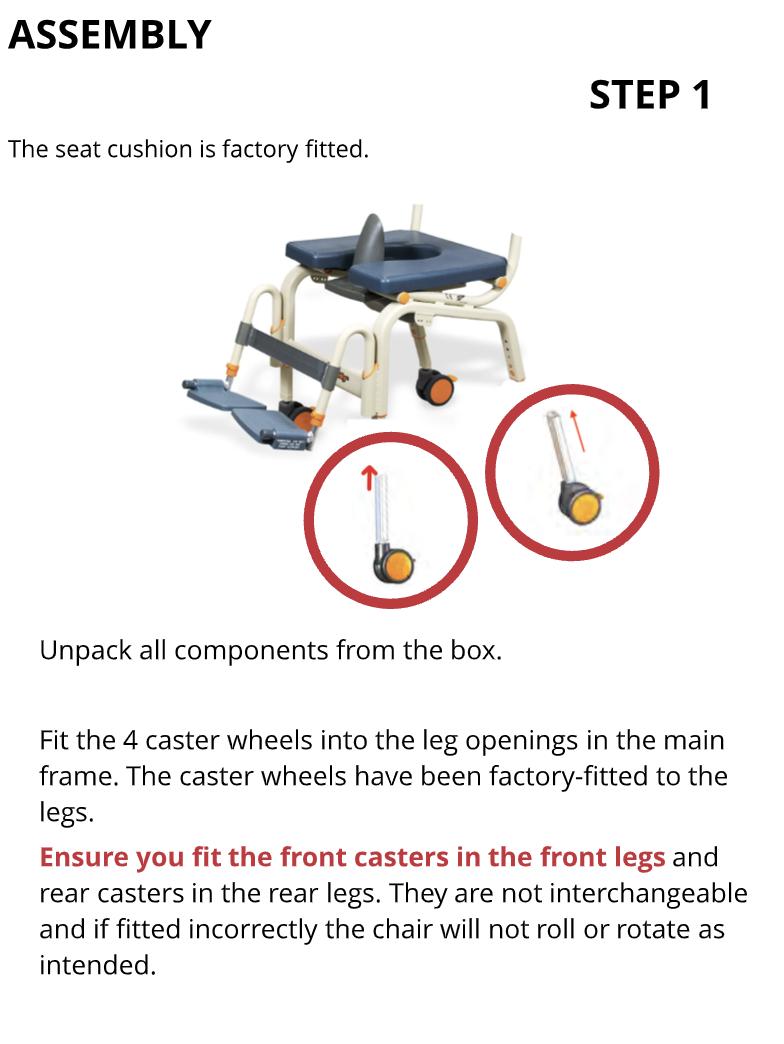 ASSEMBLY

STEP 1

The seat cushion is factory fitted.

Unpack all components from the box.

Fit the 4 caster wheels into the leg openings in the main frame. The caster wheels have been factory-fitted to the legs.

Ensure you fit the front casters in the front legs and rear casters in the rear legs. They are not interchangeable and if fitted incorrectly the chair will not roll or rotate as intended.