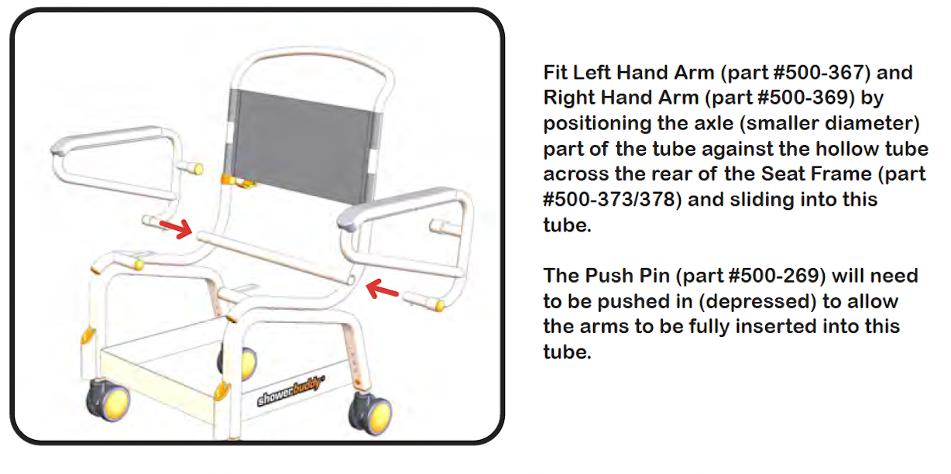 showerbuddy

Fit Left Hand Arm (part #500-367) and Right Hand Arm (part #500-369) by positioning the axle (smaller diameter) part of the tube against the hollow tube across the rear of the Seat Frame (part #500-373/378) and sliding into this tube.

The Push Pin (part #500-269) will need to be pushed in (depressed) to allow the arms to be fully inserted into this tube.