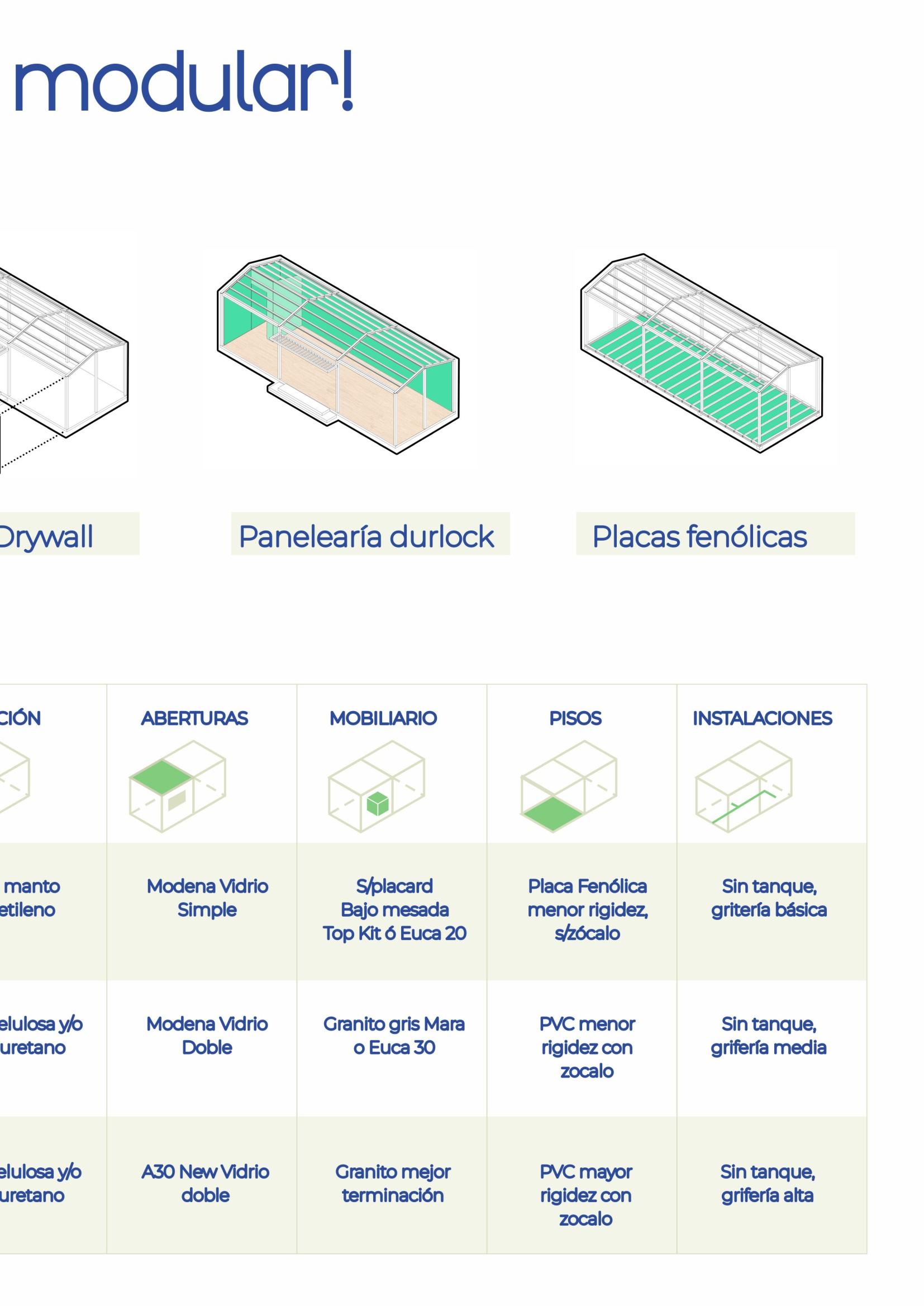 modular!

Drywall

Panelearía durlock

Placas fenólicas

| CIÓN | ABERTURAS | MOBILIARIO | PISOS | INSTALACIONES |
|---|---|---|---|---|
| manto etileno | Modena Vidrio Simple | S/placard Bajo mesada Top Kit 6 Euca 20 | Placa Fenólica menor rigidez, s/zócalo | Sin tanque, gritería básica |
| elulosa y/o uretano | Modena Vidrio Doble | Granito gris Mara o Euca 30 | PVC menor rigidez con zocalo | Sin tanque, grifería media |
| elulosa y/o uretano | A30 New Vidrio doble | Granito mejor terminación | PVC mayor rigidez con zocalo | Sin tanque, grifería alta |