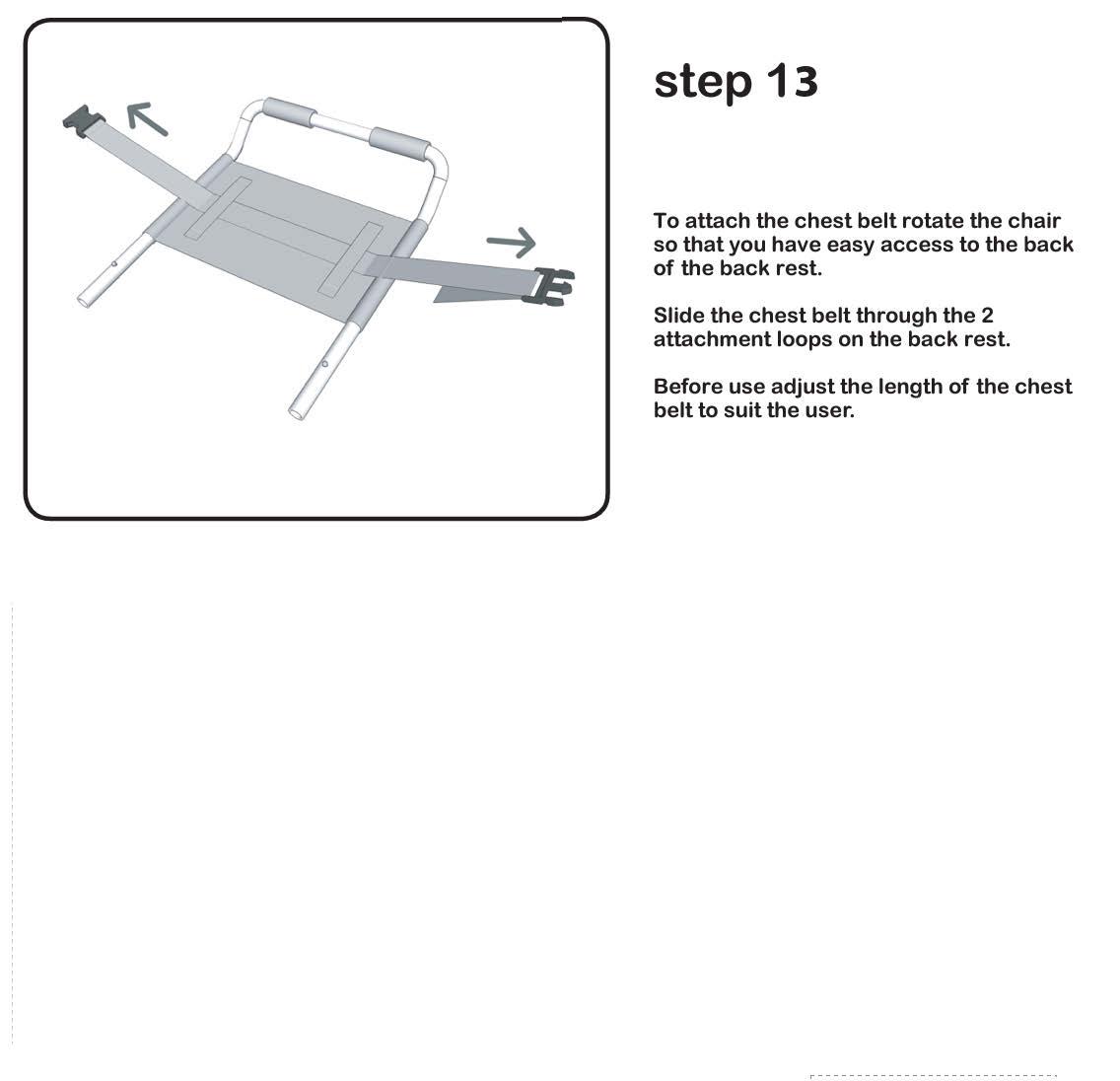 step 13

To attach the chest belt rotate the chair so that you have easy access to the back of the back rest.

Slide the chest belt through the 2 attachment loops on the back rest.

Before use adjust the length of the chest belt to suit the user.