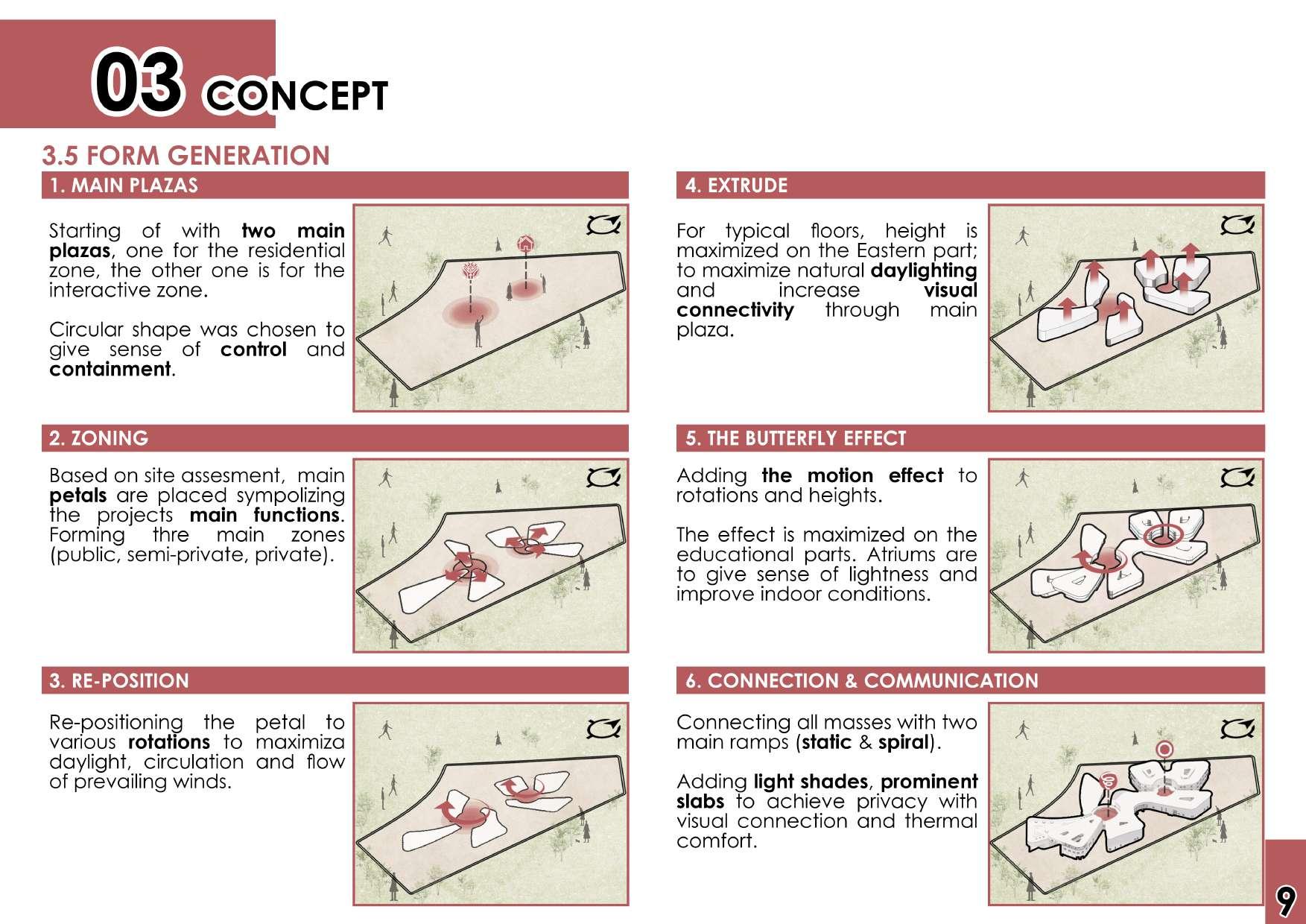 03 CONCEPT

3.5 FORM GENERATION

1. MAIN PLAZAS

Starting of with two main plazas, one for the residential zone, the other one is for the interactive zone.

Circular shape was chosen to give sense of control and containment.

2. ZONING

Based on site assesment, main petals are placed sympolizing the projects main functions. Forming thre main zones (public, semi-private, private).

3. RE-POSITION

Re-positioning the petal to various rotations to maximiza daylight, circulation and flow of prevailing winds.

4. EXTRUDE

For typical floors, height is maximized on the Eastern part; to maximize natural daylighting and increase visual connectivity through main plaza.

5. THE BUTTERFLY EFFECT

Adding the motion effect to rotations and heights.

The effect is maximized on the educational parts. Atriums are to give sense of lightness and improve indoor conditions.

6. CONNECTION & COMMUNICATION

Connecting all masses with two main ramps (static & spiral).

Adding light shades, prominent slabs to achieve privacy with visual connection and thermal comfort.

9