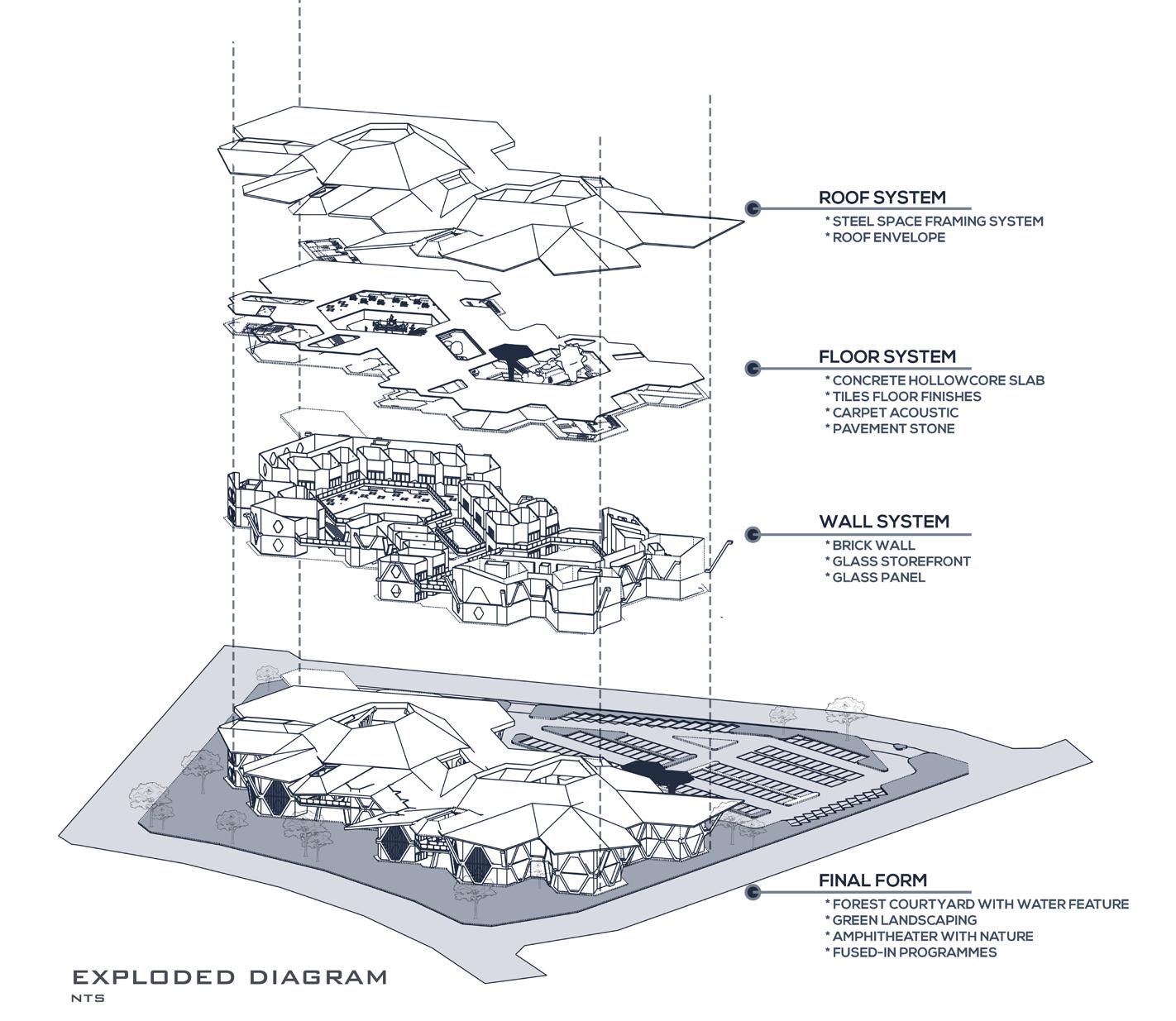 ROOF SYSTEM
* STEEL SPACE FRAMING SYSTEM
* ROOF ENVELOPE

FLOOR SYSTEM
* CONCRETE HOLLOWCORE SLAB
* TILES FLOOR FINISHES
* CARPET ACOUSTIC
* PAVEMENT STONE

WALL SYSTEM
* BRICK WALL
* GLASS STOREFRONT
* GLASS PANEL

FINAL FORM
* FOREST COURTYARD WITH WATER FEATURE
* GREEN LANDSCAPING
* AMPHITHEATER WITH NATURE
* FUSED-IN PROGRAMMES

EXPLODED DIAGRAM
NTS