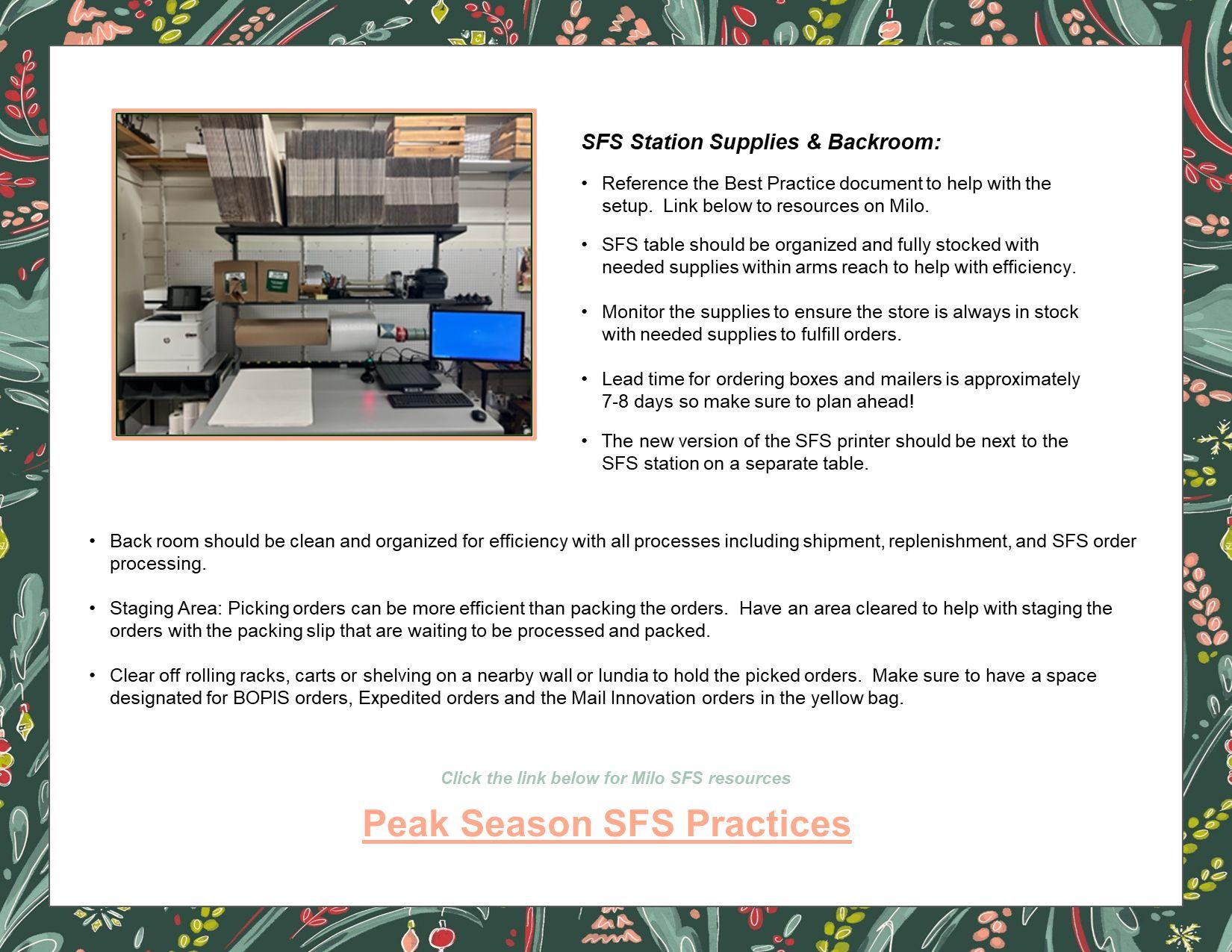 SFS Station Supplies & Backroom:

• Reference the Best Practice document to help with the setup. Link below to resources on Milo.

• SFS table should be organized and fully stocked with needed supplies within arms reach to help with efficiency.

• Monitor the supplies to ensure the store is always in stock with needed supplies to fulfill orders.

• Lead time for ordering boxes and mailers is approximately 7-8 days so make sure to plan ahead!

• The new version of the SFS printer should be next to the SFS station on a separate table.

• Back room should be clean and organized for efficiency with all processes including shipment, replenishment, and SFS order processing.

• Staging Area: Picking orders can be more efficient than packing the orders. Have an area cleared to help with staging the orders with the packing slip that are waiting to be processed and packed.

• Clear off rolling racks, carts or shelving on a nearby wall or lundia to hold the picked orders. Make sure to have a space designated for BOPIS orders, Expedited orders and the Mail Innovation orders in the yellow bag.

Click the link below for Milo SFS resources

Peak Season SFS Practices