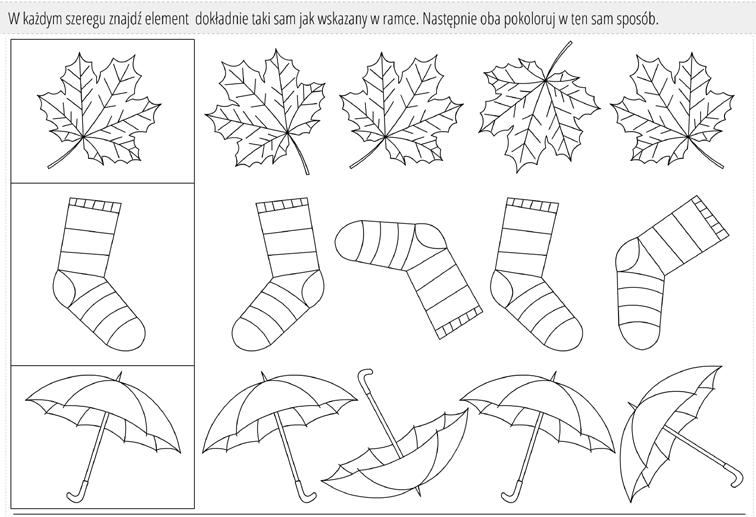 W każdym szeregu znajdź element dokładnie taki sam jak wskazany w ramce. Następnie oba pokoloruj w ten sam sposób.