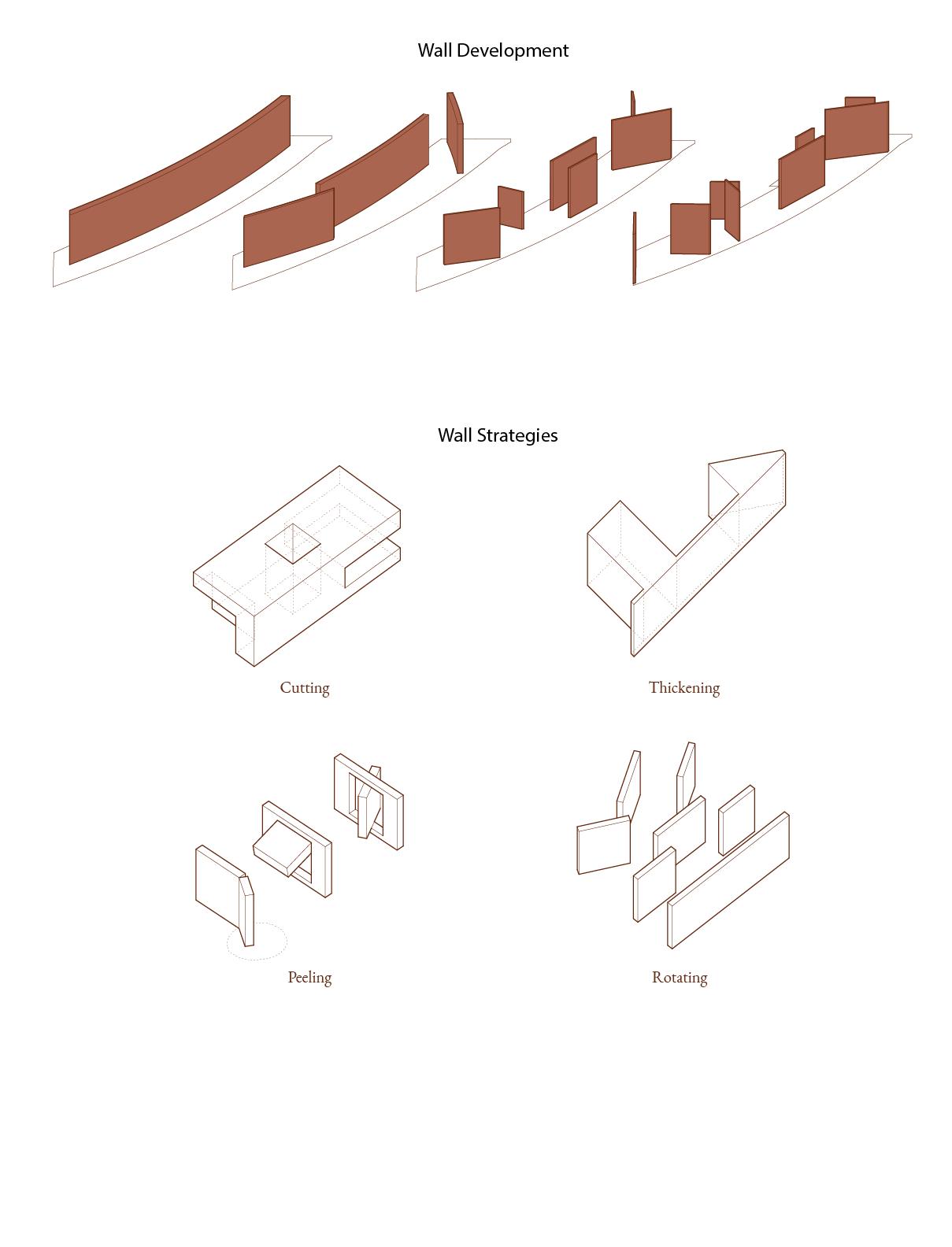 Wall Development

Wall Strategies

Cutting

Thickening

Peeling

Rotating